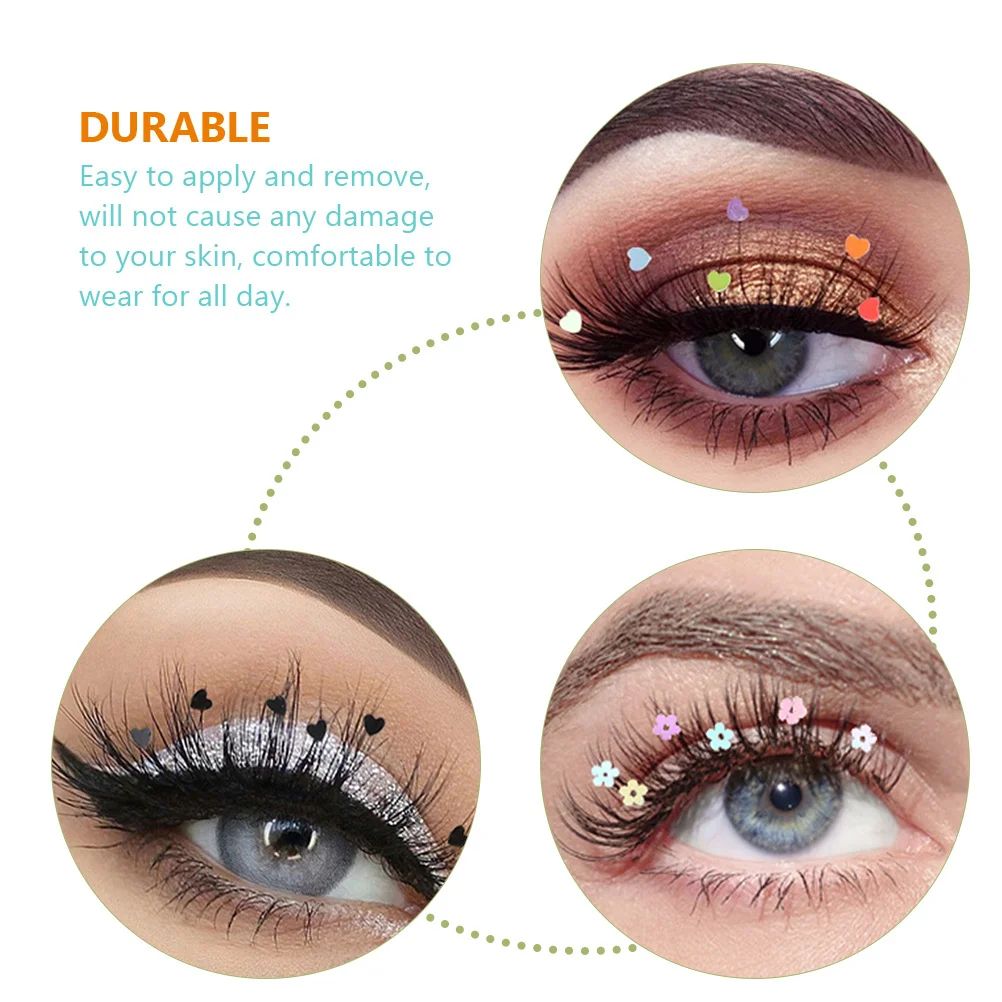 DURABLE

Easy to apply and remove, will not cause any damage to your skin, comfortable to wear for all day.