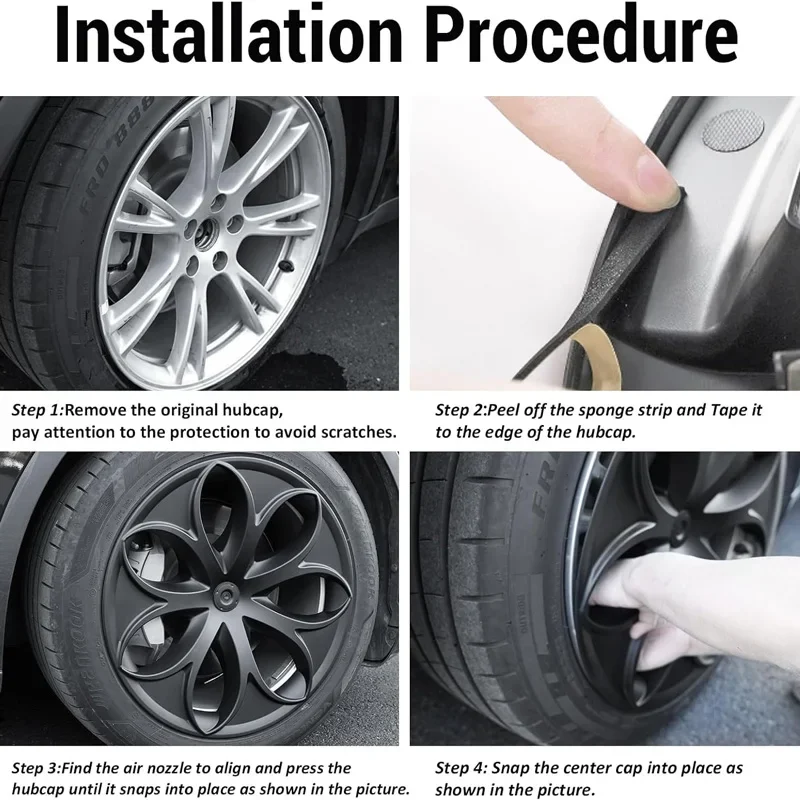 Installation Procedure

Step 1:Remove the original hubcap, pay attention to the protection to avoid scratches.

Step 2:Peel off the sponge strip and Tape it to the edge of the hubcap.

Step 3:Find the air nozzle to align and press the hubcap until it snaps into place as shown in the picture.

Step 4: Snap the center cap into place as shown in the picture.