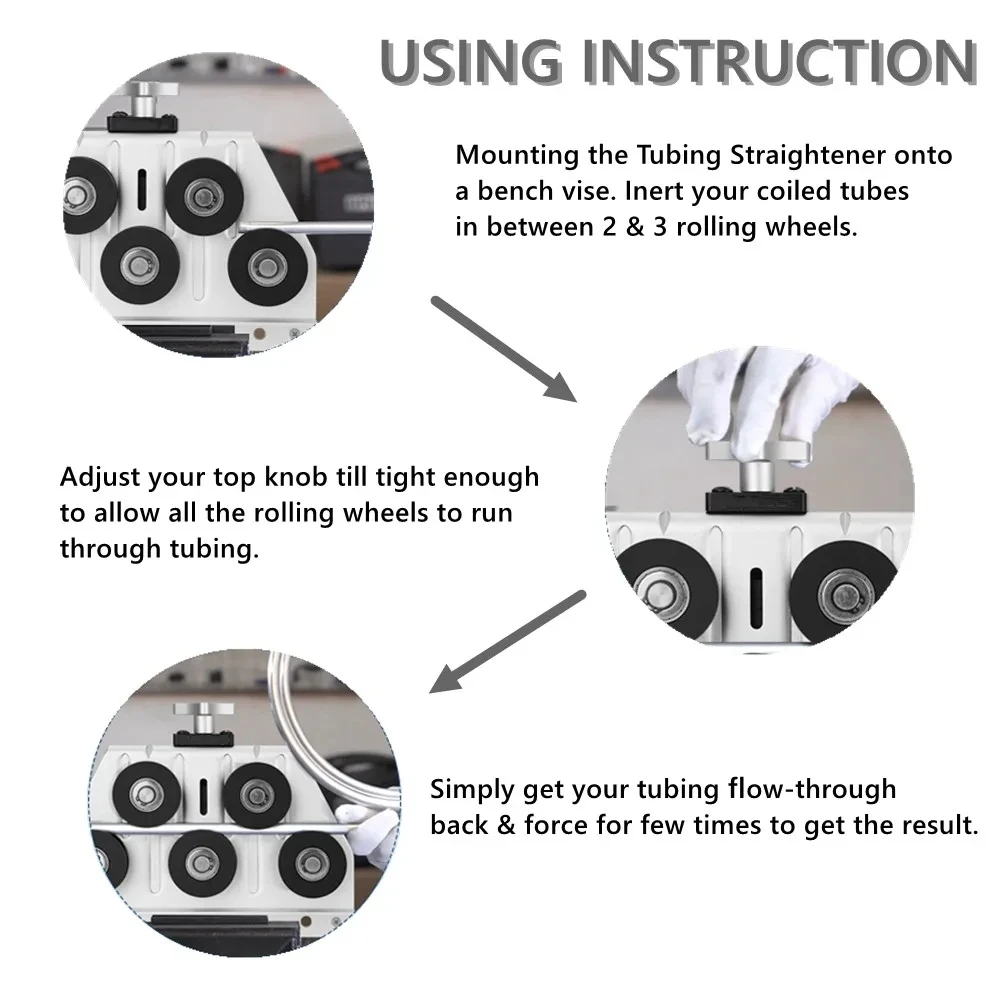 USING INSTRUCTION

Mounting the Tubing Straightener onto a bench vise. Inert your coiled tubes in between 2 & 3 rolling wheels.

Adjust your top knob till tight enough to allow all the rolling wheels to run through tubing.

Simply get your tubing flow-through back & force for few times to get the result.