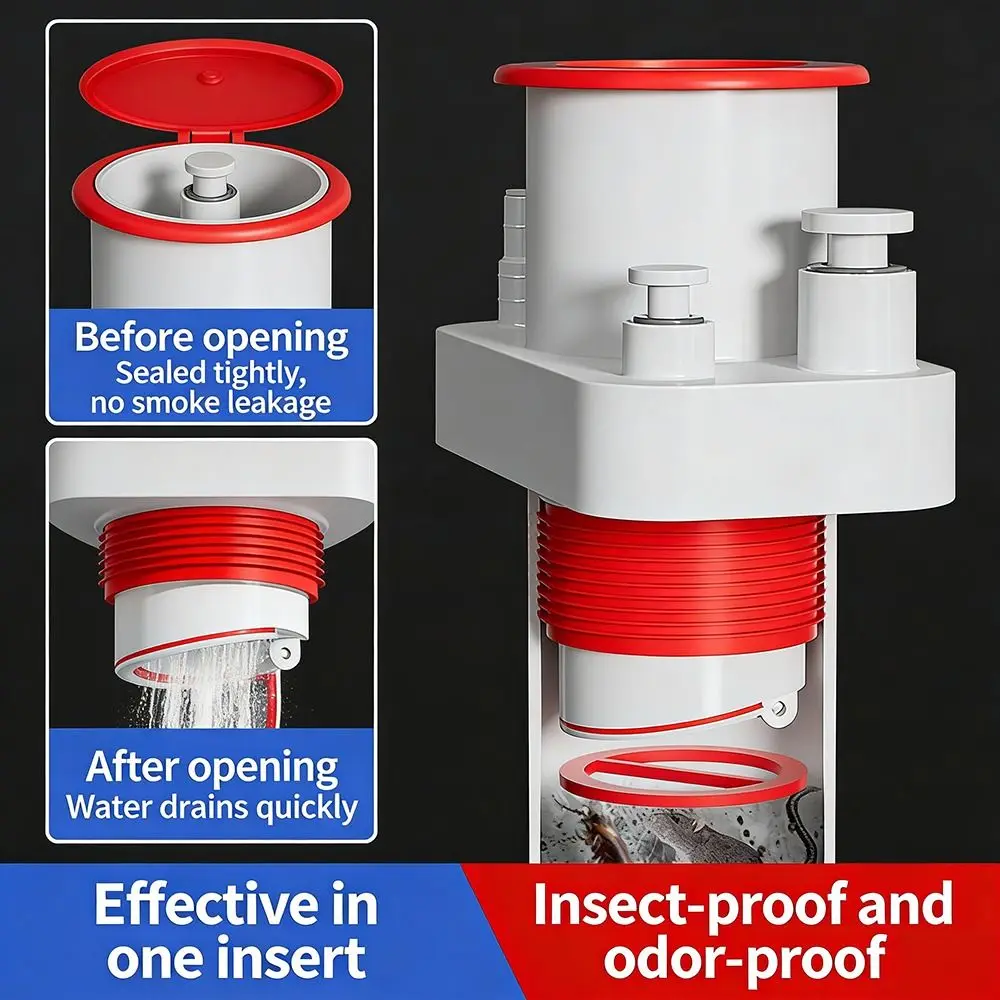 Before opening
Sealed tightly, no smoke leakage

After opening
Water drains quickly

Effective in one insert

Insect-proof and odor-proof