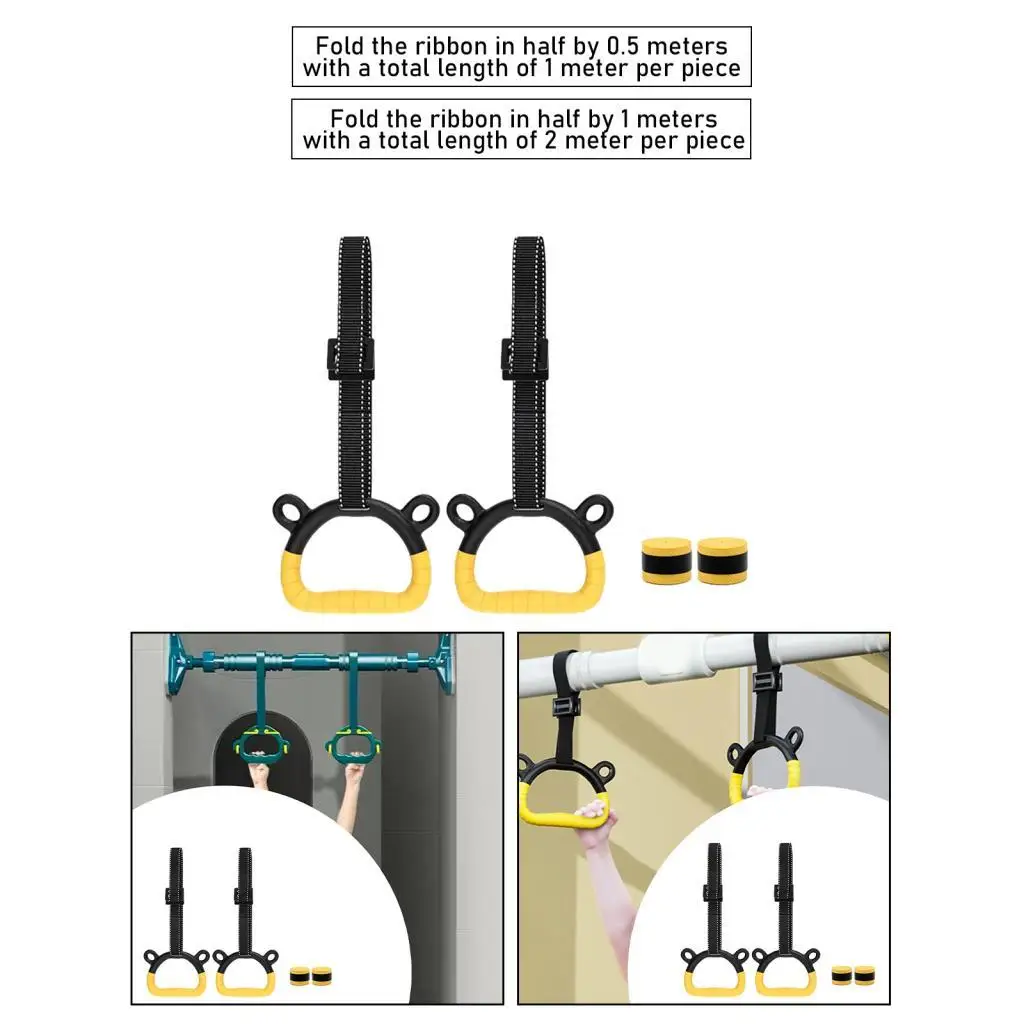 Fold the ribbon in half by 0.5 meters with a total length of 1 meter per piece

Fold the ribbon in half by 1 meters with a total length of 2 meter per piece