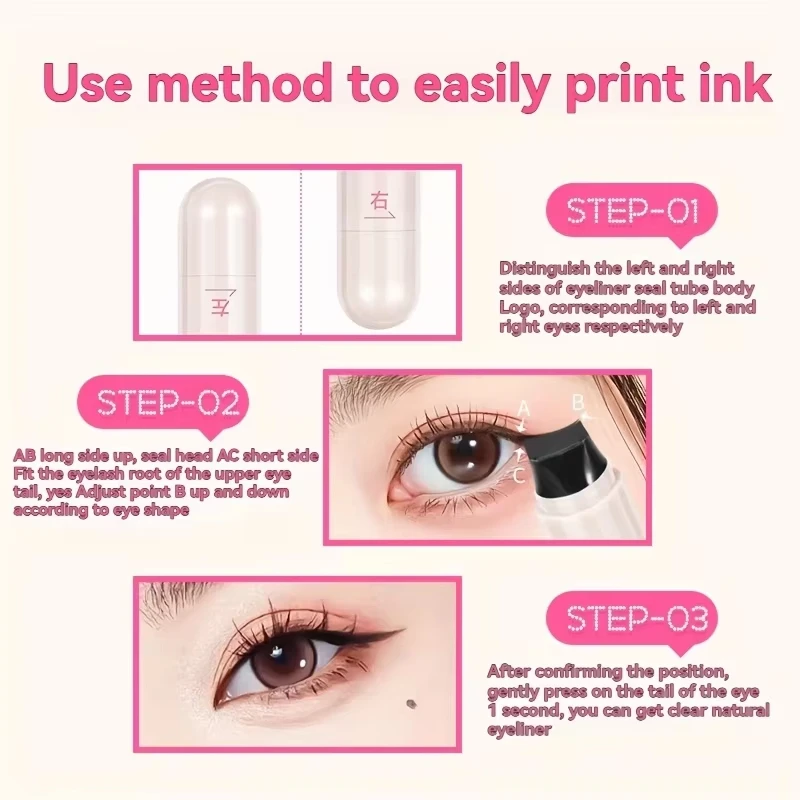 Use method to easily print ink

左

右

STEP-01

Distinguish the left and right sides of eyeliner seal tube body Logo, corresponding to left and right eyes respectively

STEP-02

AB long side up, seal head AC short side Fit the eyelash root of the upper eye tail, yes Adjust point B up and down according to eye shape

A

B

C

STEP-03

After confirming the position, gently press on the tail of the eye 1 second, you can get clear natural eyeliner