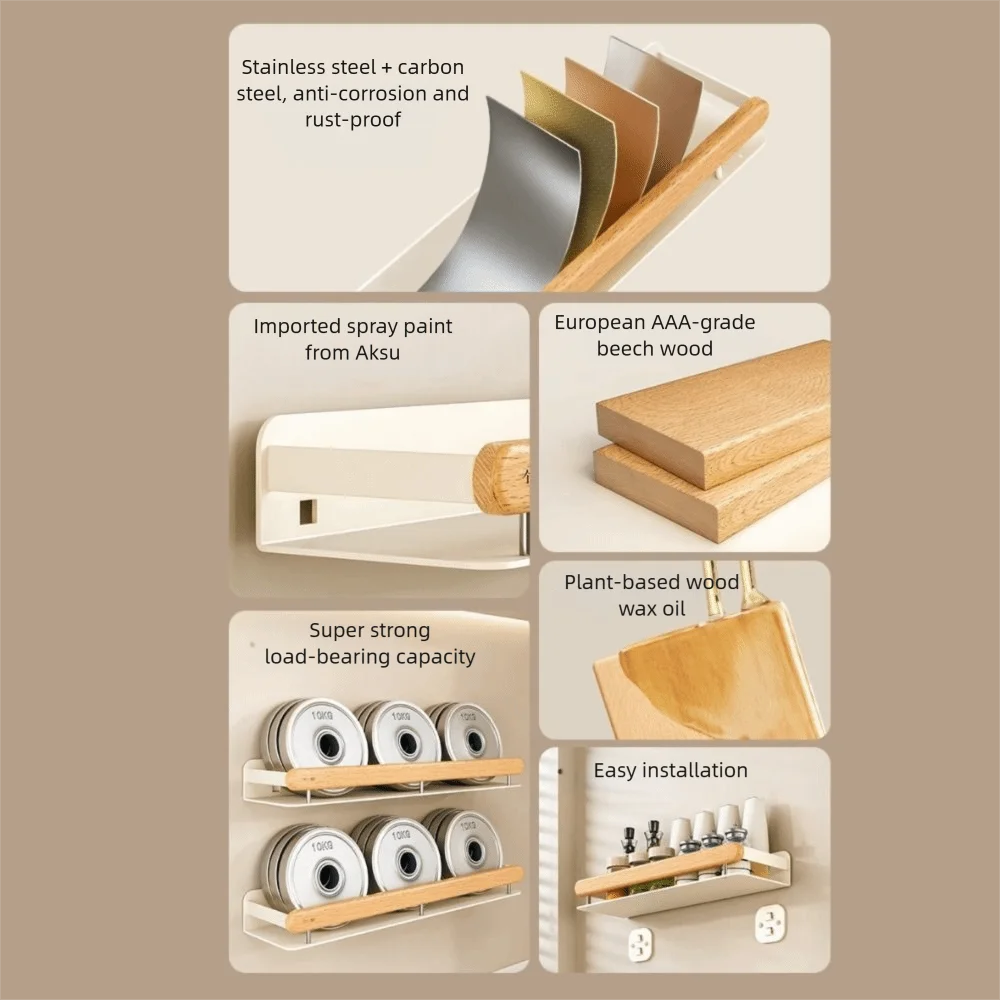 Stainless steel + carbon steel, anti-corrosion and rust-proof

Imported spray paint from Aksu

European AAA-grade beech wood

Plant-based wood wax oil

Super strong load-bearing capacity

10KG

10KG

10KG

10KG

10KG

10KG

Easy installation