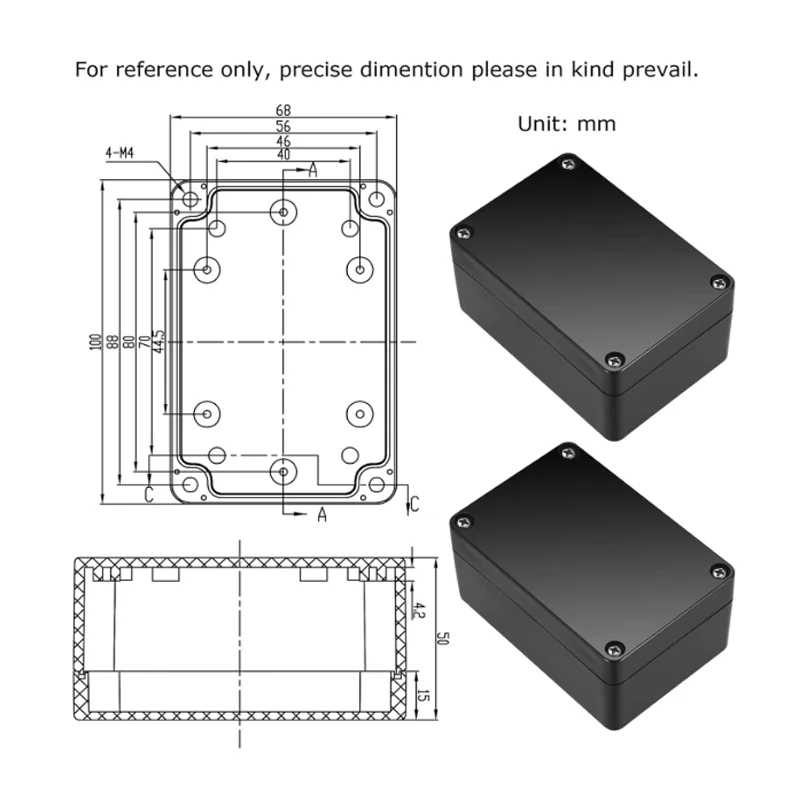 For reference only, precise dimention please in kind prevail.

Unit: mm

68
56
46
40
4-M4
A
100
88
80
70
44.5
C
A
C
4.2
50
15