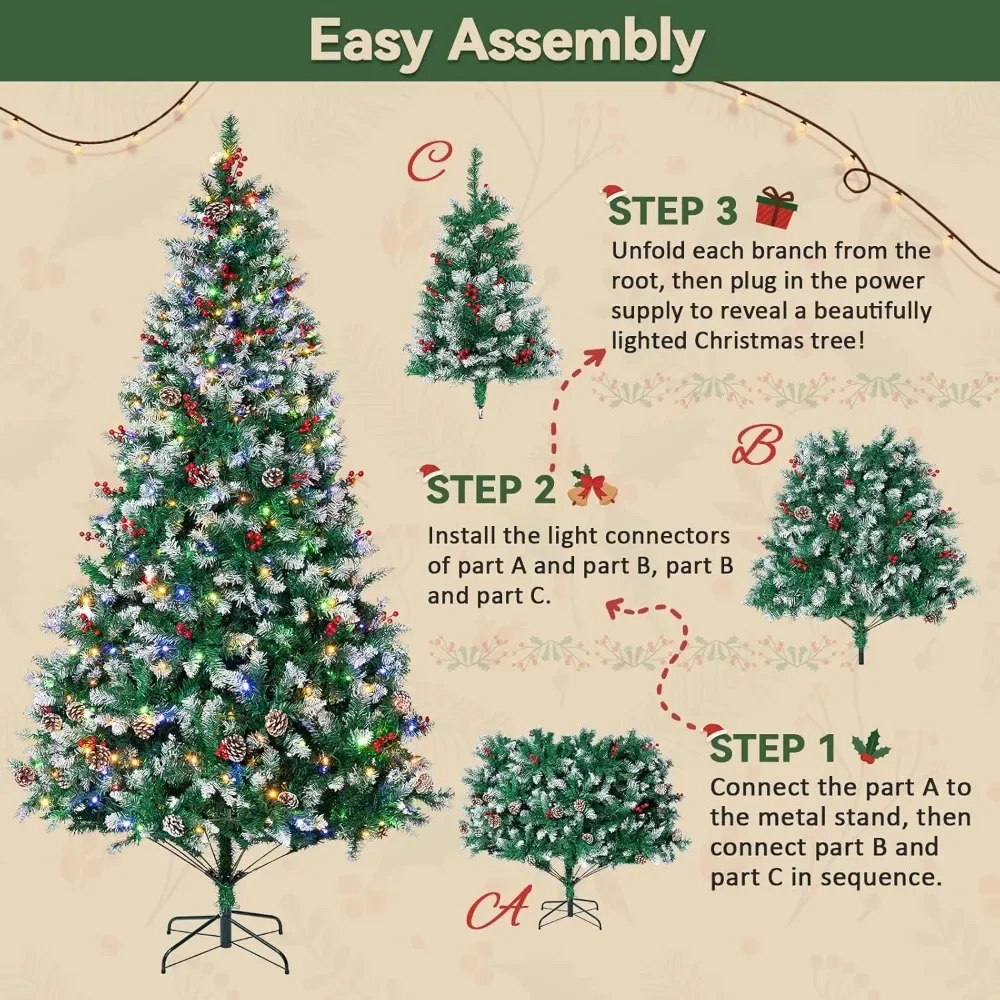 Easy Assembly

C

STEP 3

Unfold each branch from the root, then plug in the power supply to reveal a beautifully lighted Christmas tree!

B

STEP 2

Install the light connectors of part A and part B, part B and part C.

STEP 1

Connect the part A to the metal stand, then connect part B and part C in sequence.

A