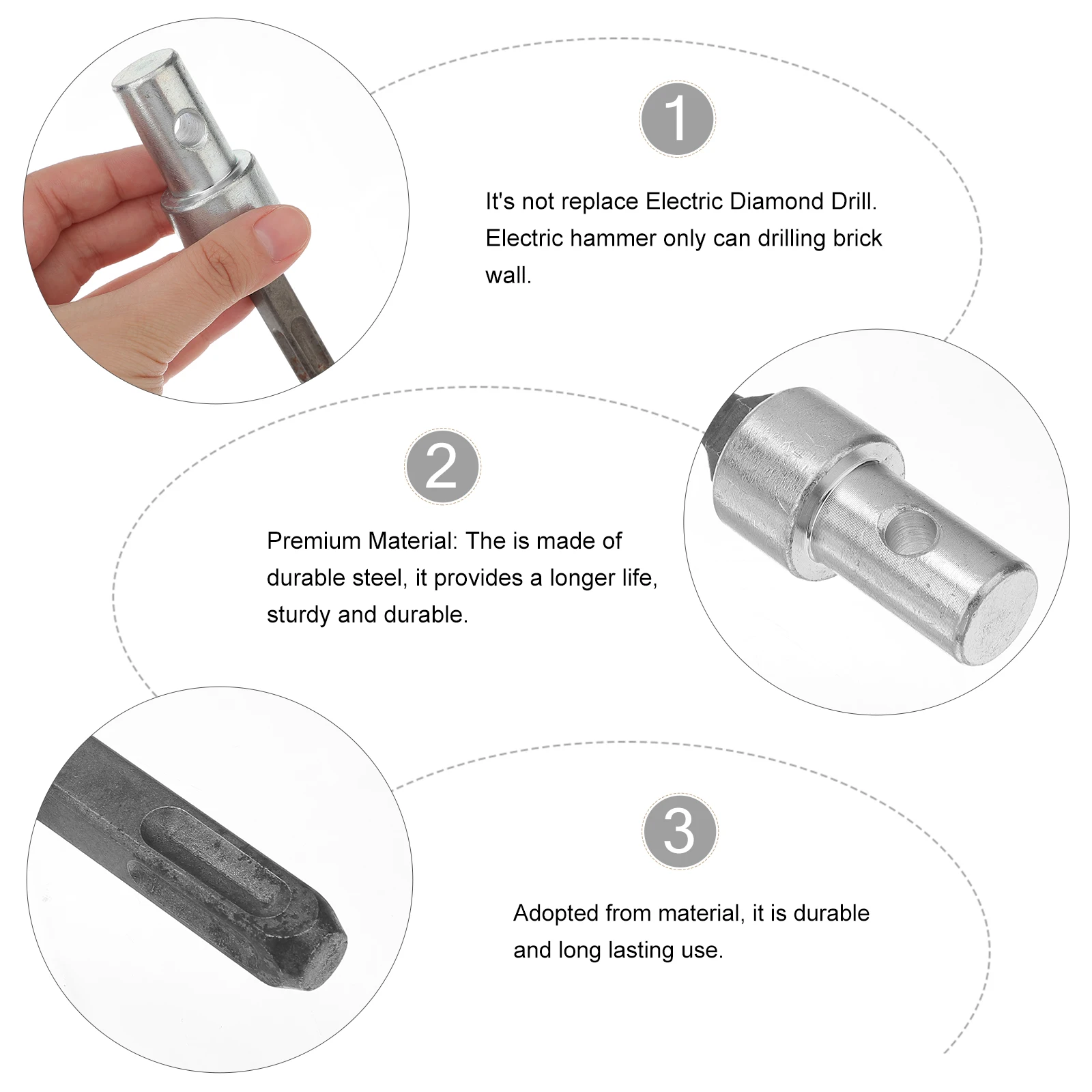 1

It's not replace Electric Diamond Drill. Electric hammer only can drilling brick wall.

2

Premium Material: The is made of durable steel, it provides a longer life, sturdy and durable.

3

Adopted from material, it is durable and long lasting use.