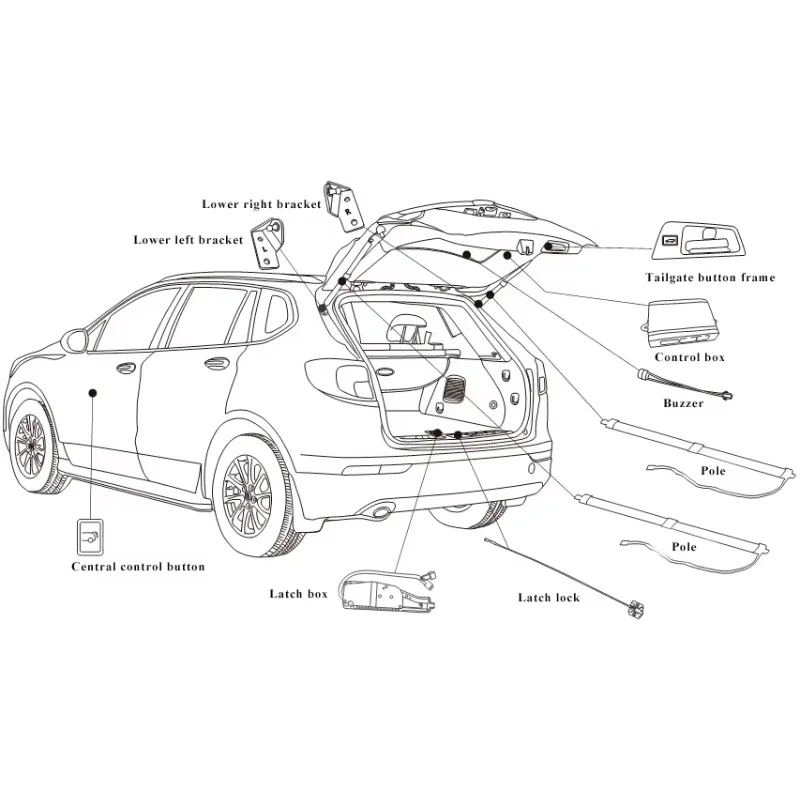 Lower right bracket

R

Lower left bracket

L

Tailgate button frame

Control box

Buzzer

Pole

Pole

Central control button

Latch box

Latch lock