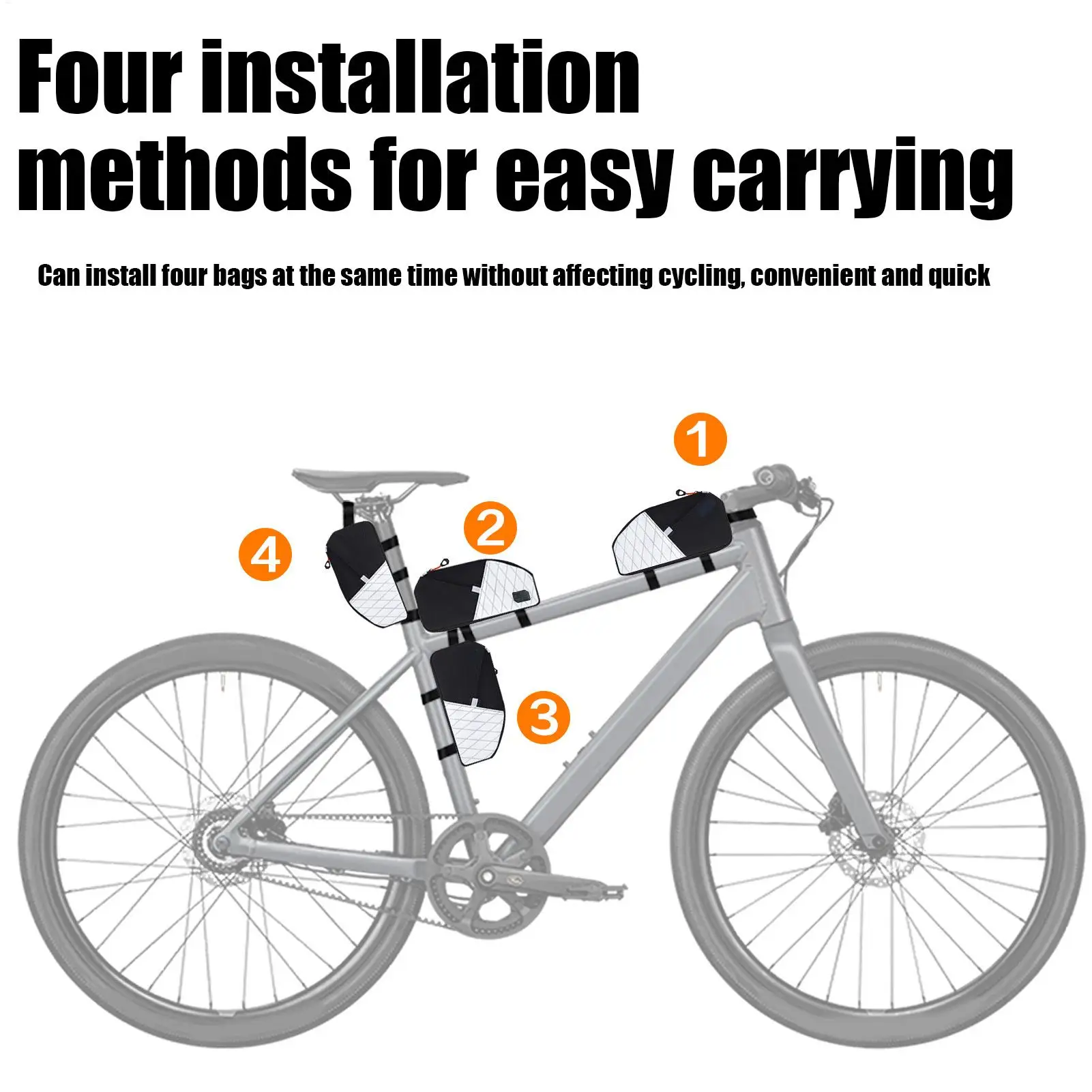 Four installation methods for easy carrying

Can install four bags at the same time without affecting cycling, convenient and quick

1

2

4

3