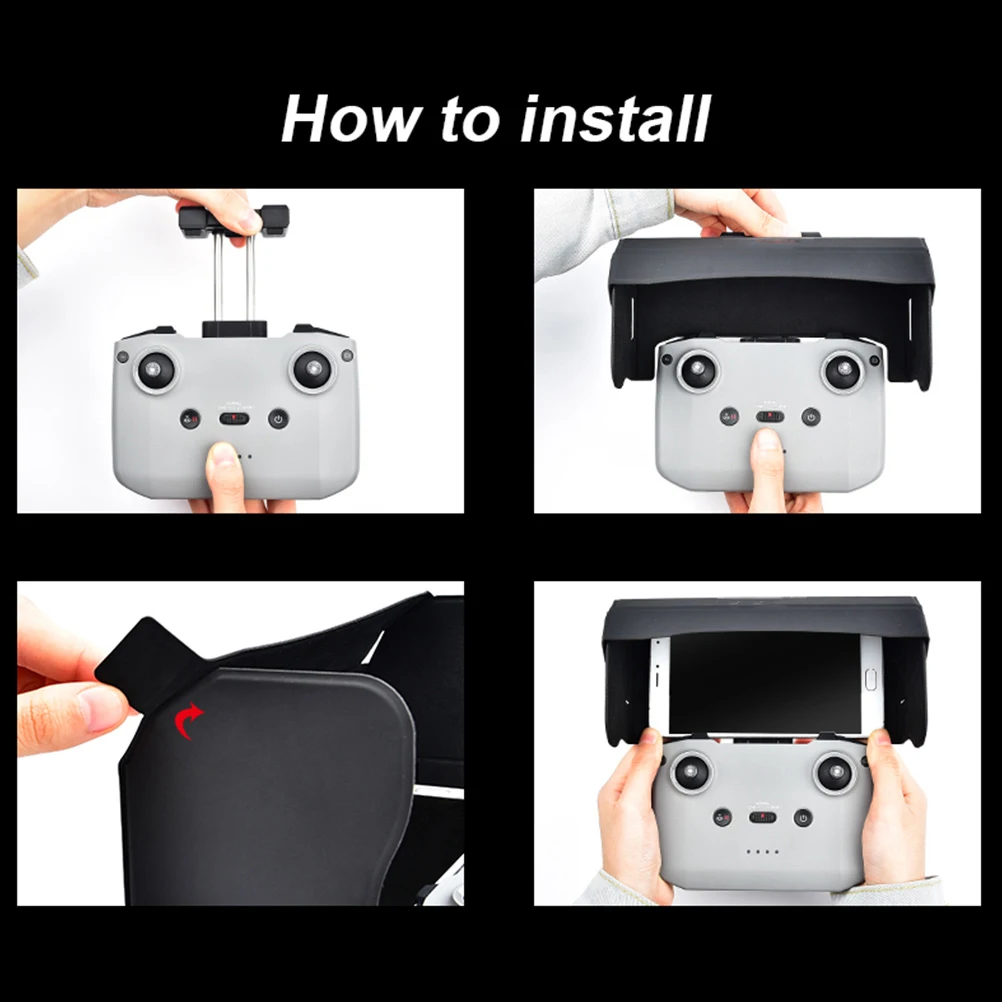 How to install