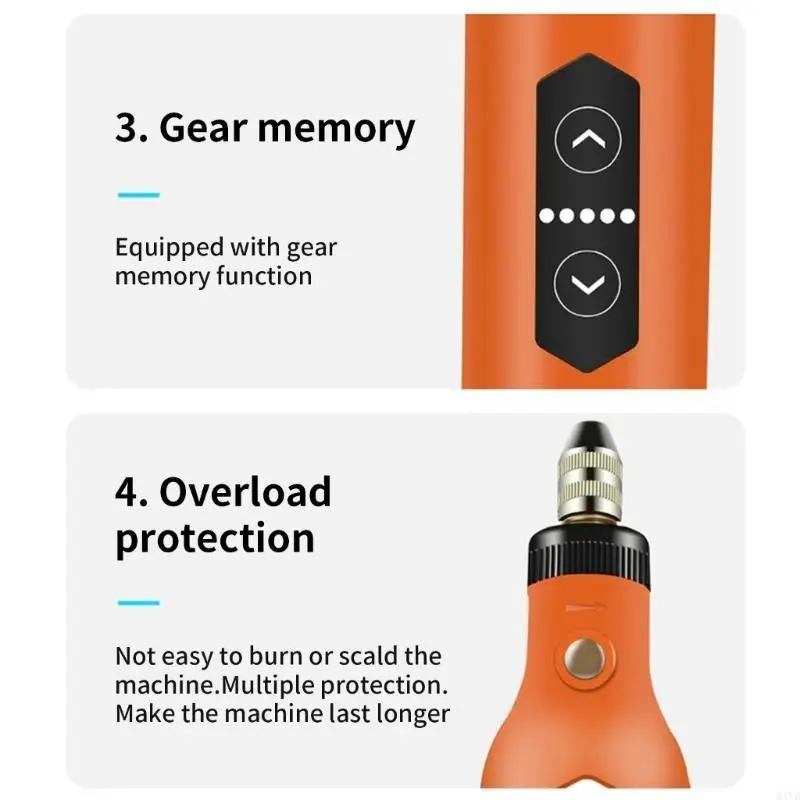 3. Gear memory

Equipped with gear memory function

4. Overload protection

Not easy to burn or scald the machine.Multiple protection. Make the machine last longer