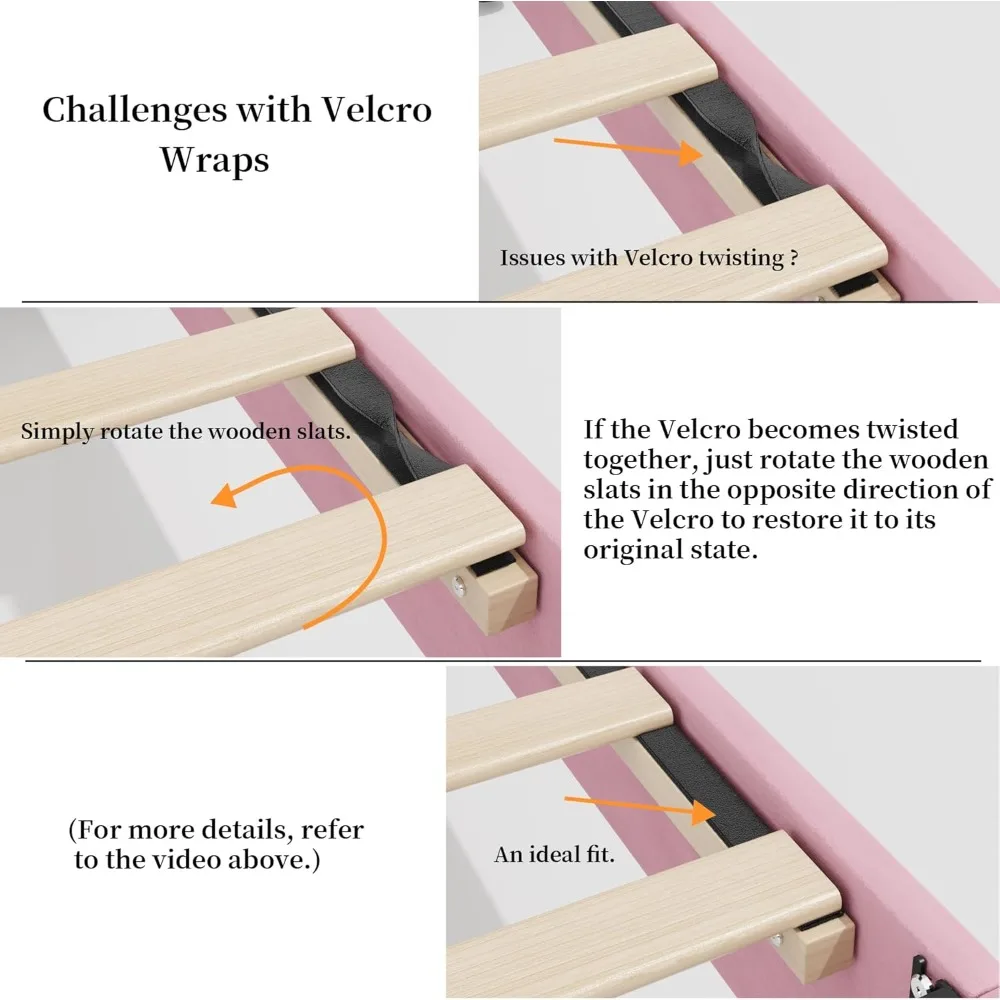 Challenges with Velcro Wraps

Issues with Velcro twisting ?

Simply rotate the wooden slats.

If the Velcro becomes twisted together, just rotate the wooden slats in the opposite direction of the Velcro to restore it to its original state.

(For more details, refer to the video above.)

An ideal fit.