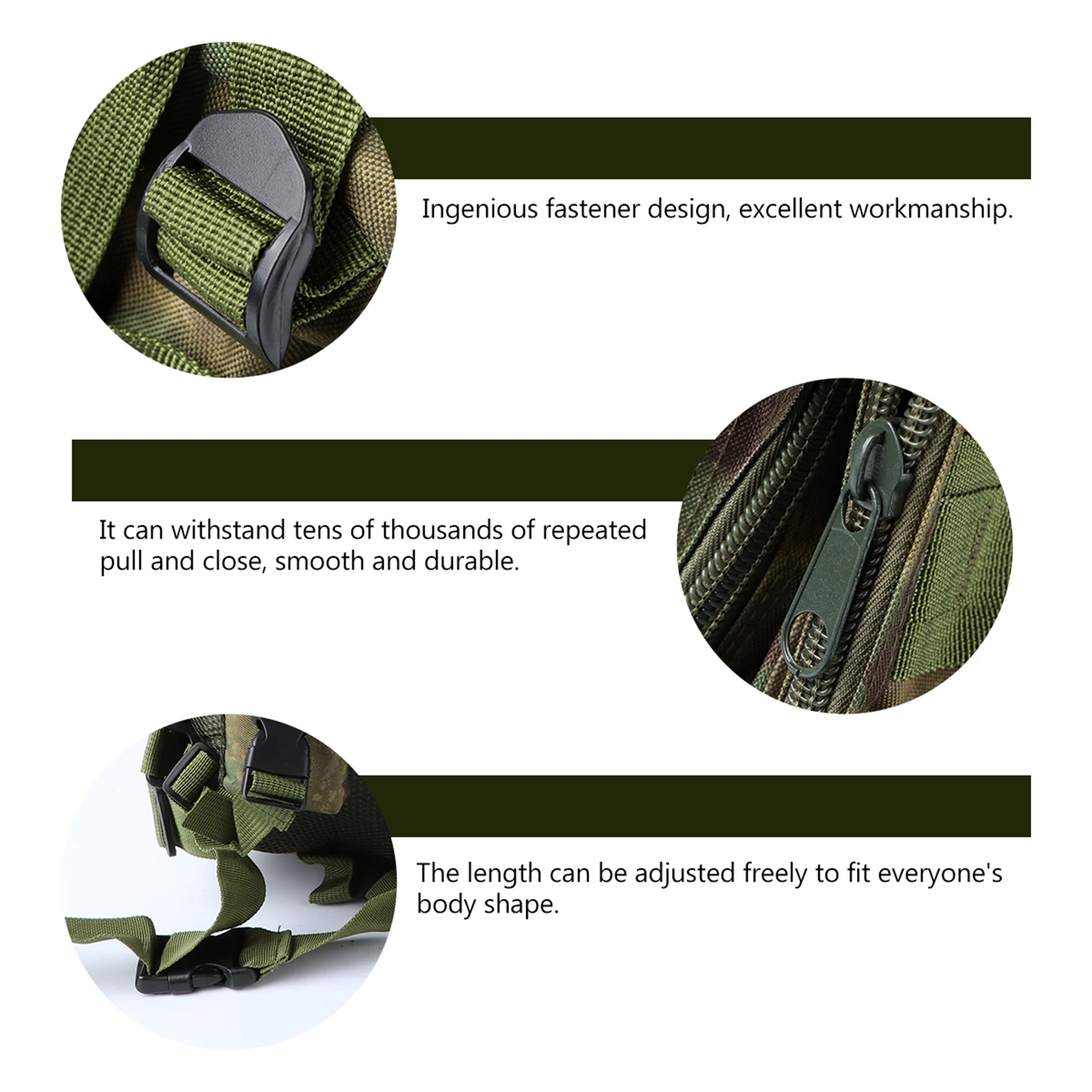 Ingenious fastener design, excellent workmanship.

It can withstand tens of thousands of repeated pull and close, smooth and durable.

The length can be adjusted freely to fit everyone's body shape.