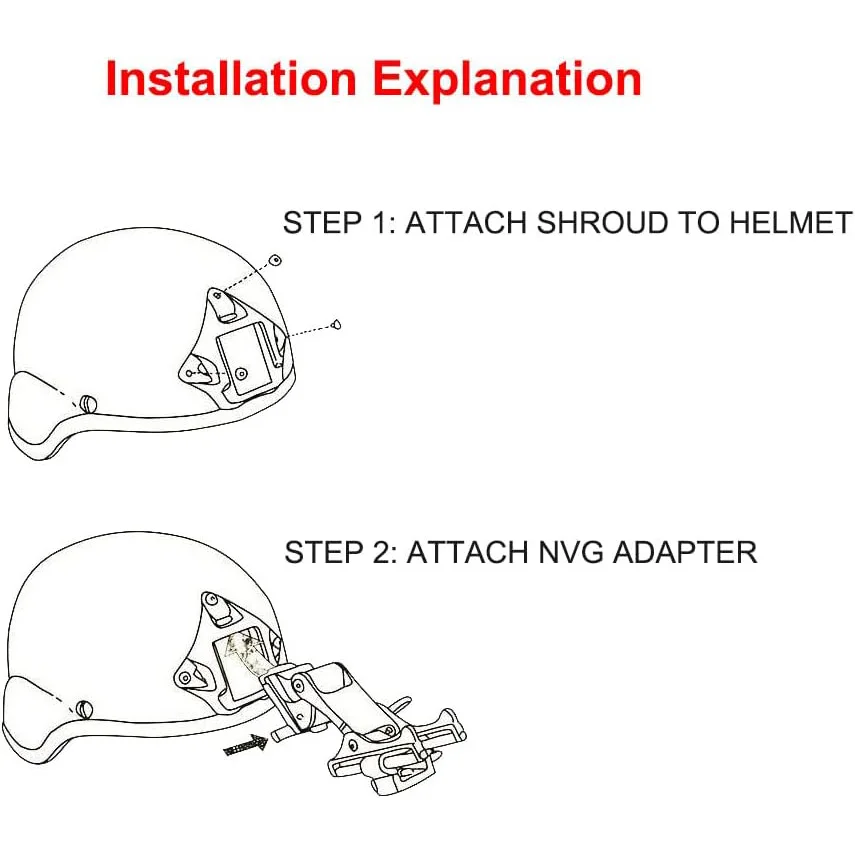 Installation Explanation

STEP 1: ATTACH SHROUD TO HELMET

STEP 2: ATTACH NVG ADAPTER