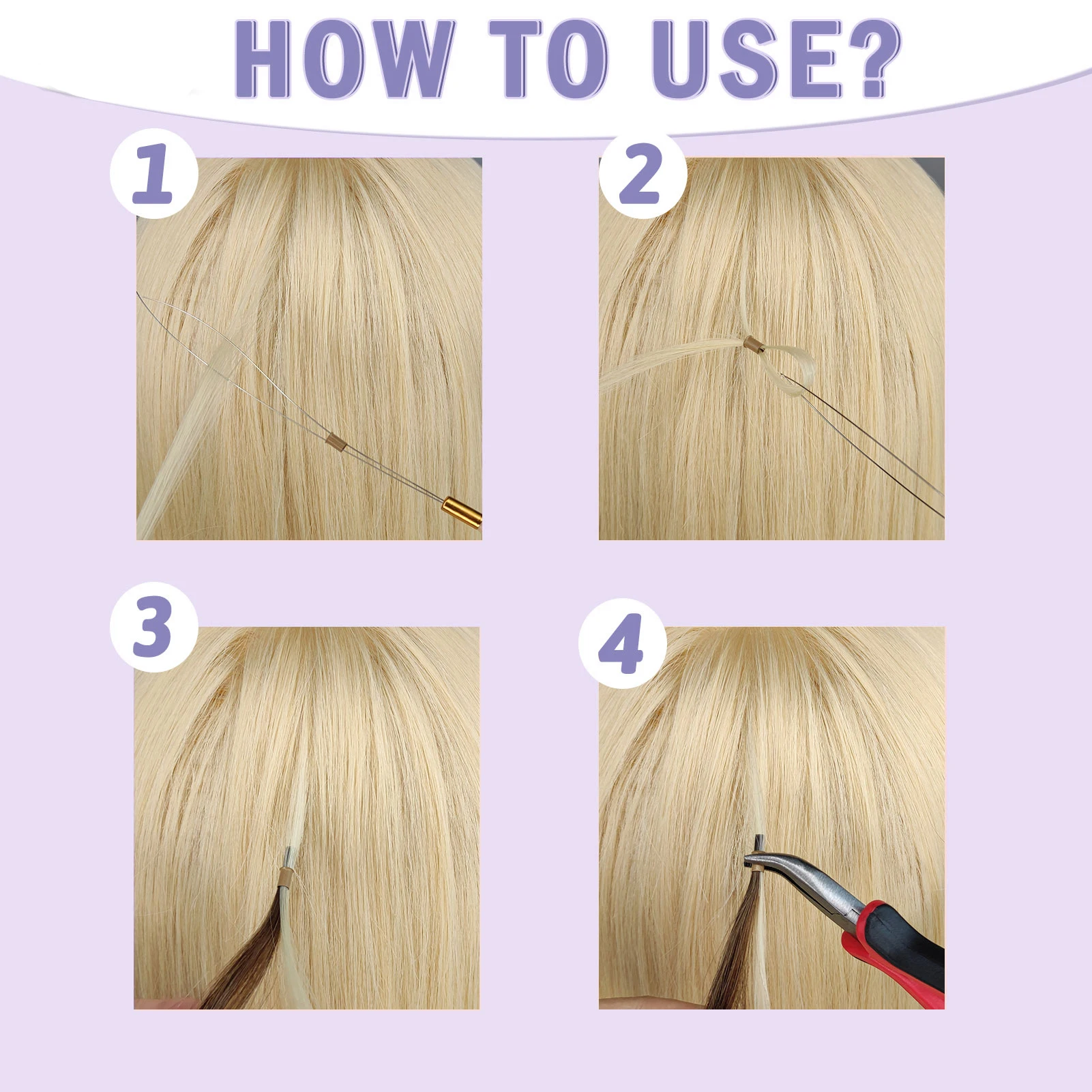 HOW TO USE?

1

2

3

4