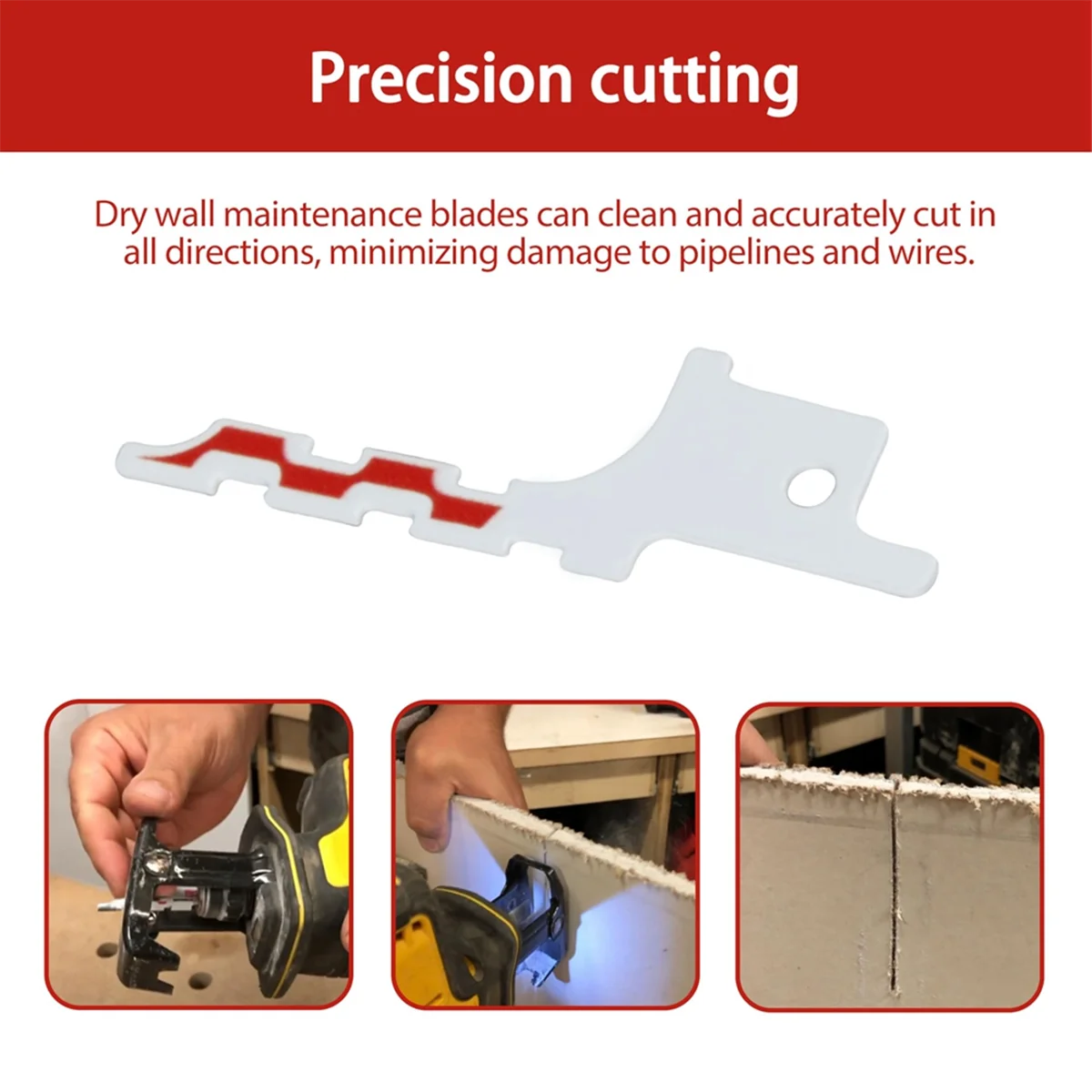 Precision cutting

Dry wall maintenance blades can clean and accurately cut in all directions, minimizing damage to pipelines and wires.