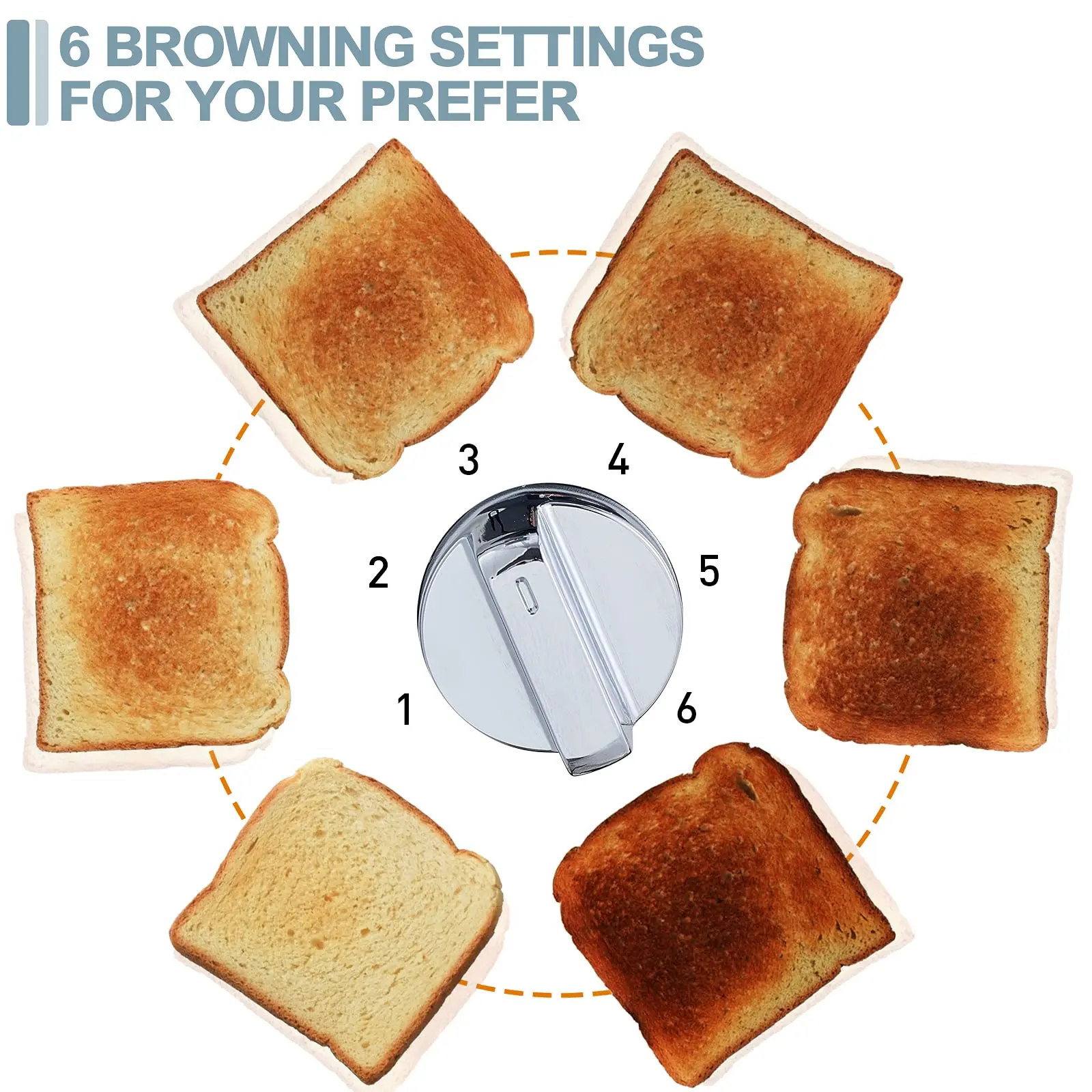 6 BROWNING SETTINGS FOR YOUR PREFER

3
4
2
5
1
6