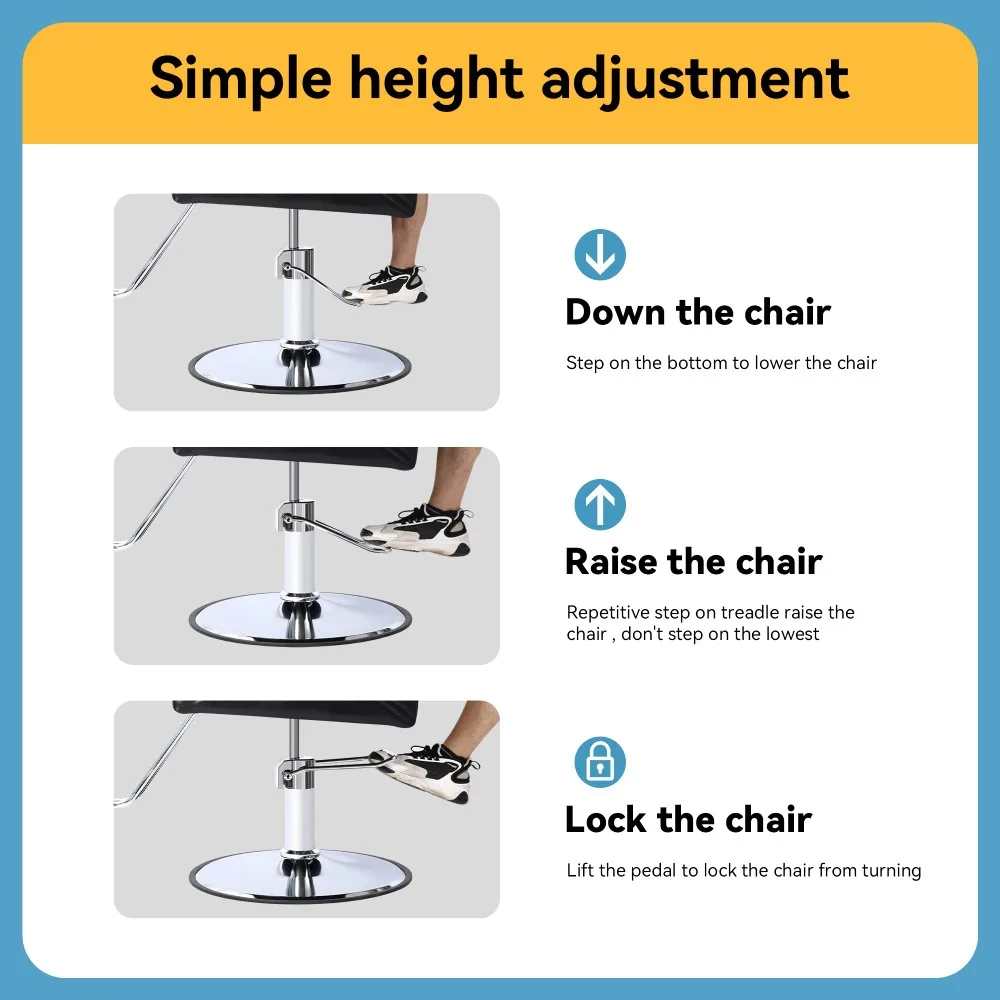 Simple height adjustment

Down the chair

Step on the bottom to lower the chair

Raise the chair

Repetitive step on treadle raise the chair , don't step on the lowest

Lock the chair

Lift the pedal to lock the chair from turning