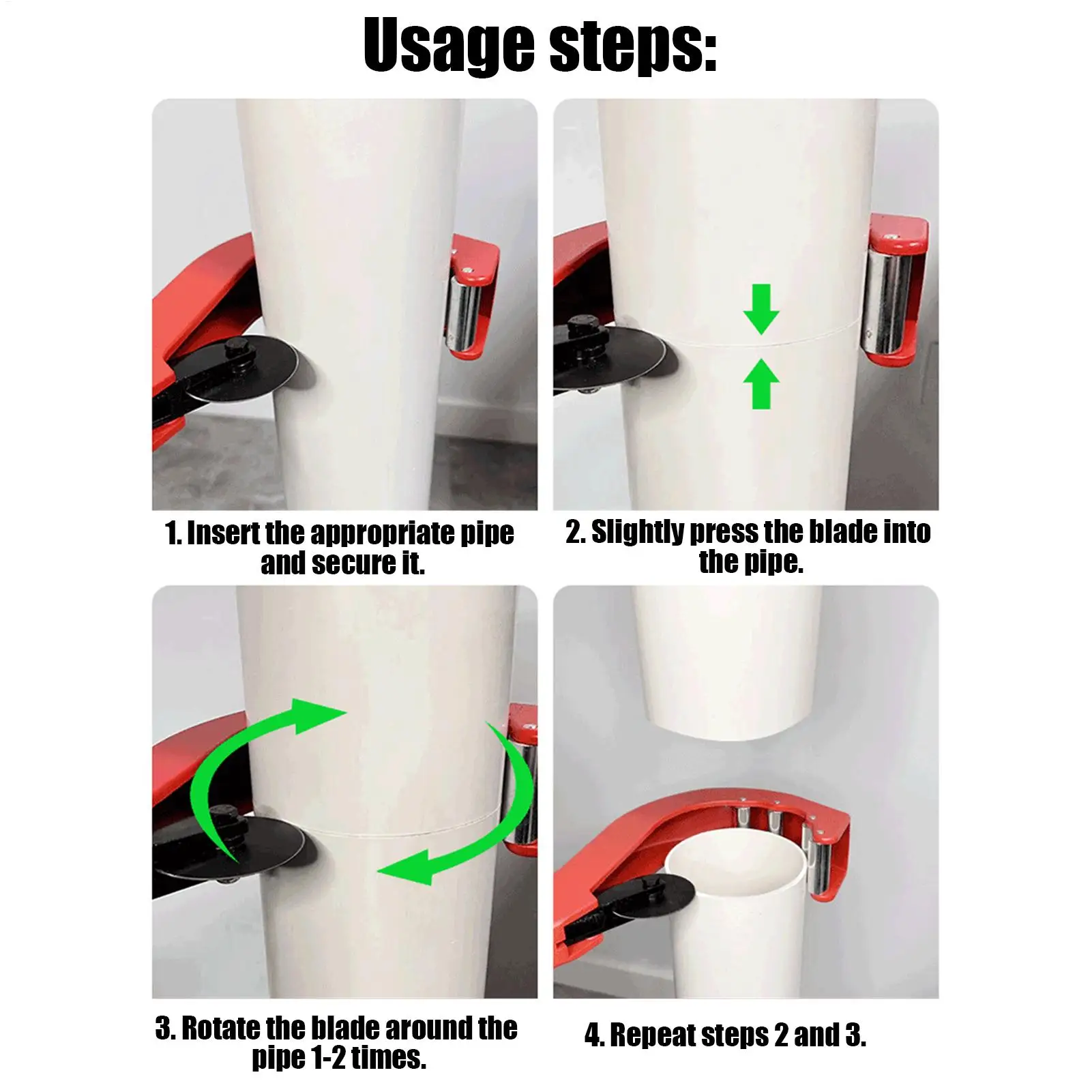 Usage steps:

1. Insert the appropriate pipe and secure it.

2. Slightly press the blade into the pipe.

3. Rotate the blade around the pipe 1-2 times.

4. Repeat steps 2 and 3.