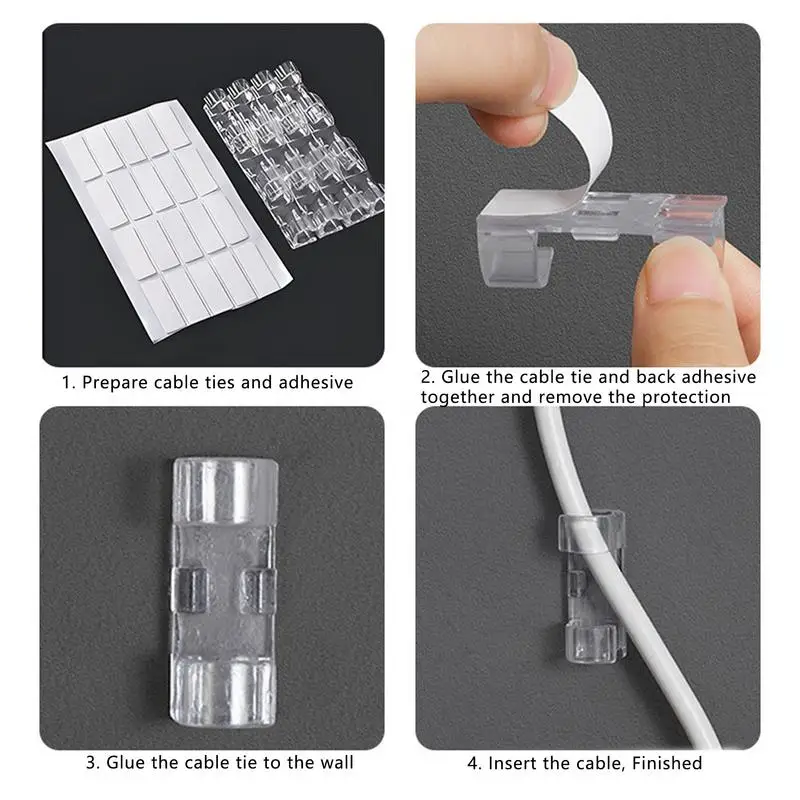 1. Prepare cable ties and adhesive

2. Glue the cable tie and back adhesive together and remove the protection

3. Glue the cable tie to the wall

4. Insert the cable, Finished