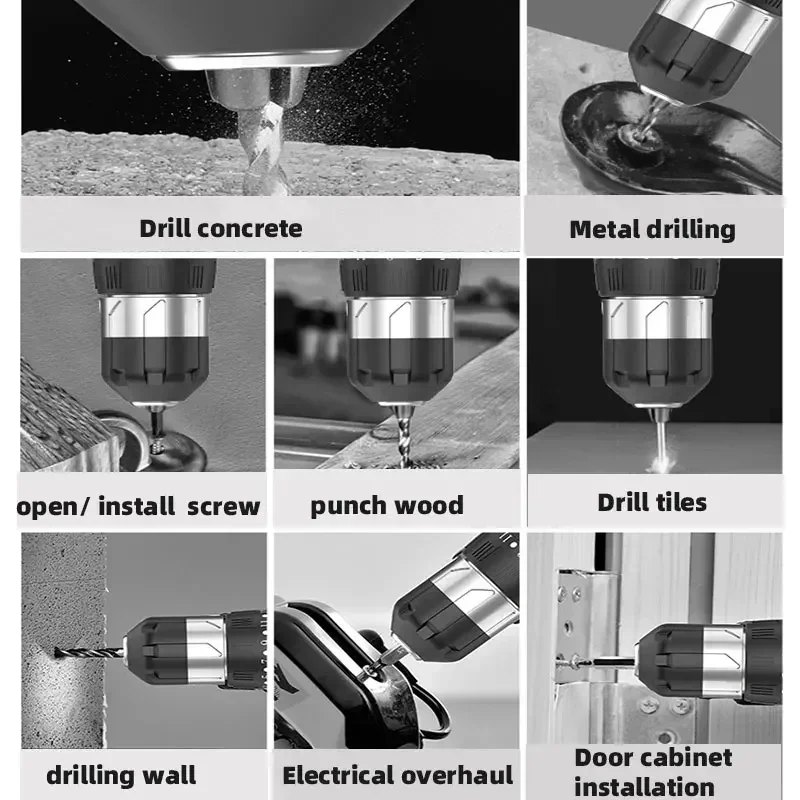 Drill concrete

Metal drilling

open/ install screw

punch wood

Drill tiles

drilling wall

Electrical overhaul

Door cabinet installation