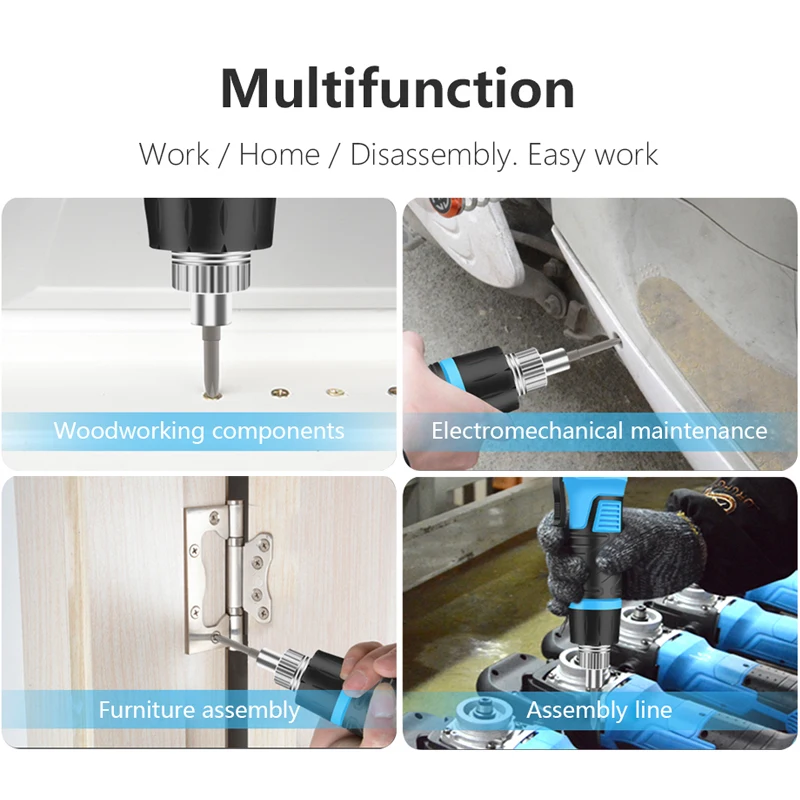 Multifunction

Work / Home / Disassembly. Easy work

Woodworking components

Electromechanical maintenance

Furniture assembly

Assembly line