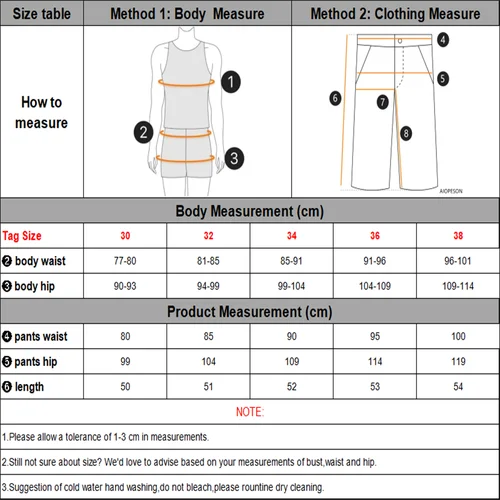 | Size table | Method 1: Body Measure | Method 2: Clothing Measure |
|---|---|---|
| How to measure | 1 2 3 | 4 5 6 7 8 AIOPESON |

Body Measurement (cm)

| Tag Size | 30 | 32 | 34 | 36 | 38 |
|---|---|---|---|---|---|
| ❷ body waist | 77-80 | 81-85 | 85-91 | 91-96 | 96-101 |
| ❸ body hip | 90-93 | 94-99 | 99-104 | 104-109 | 109-114 |

Product Measurement (cm)

| ❹ pants waist | 80 | 85 | 90 | 95 | 100 |
|---|---|---|---|---|---|
| ❺ pants hip | 99 | 104 | 109 | 114 | 119 |
| ❻ length | 50 | 51 | 52 | 53 | 54 |

NOTE:

1.Please allow a tolerance of 1-3 cm in measurements.

2.Still not sure about size? We'd love to advise based on your measurements of bust,waist and hip.

3.Suggestion of cold water hand washing,do not bleach,please rountine dry cleaning.