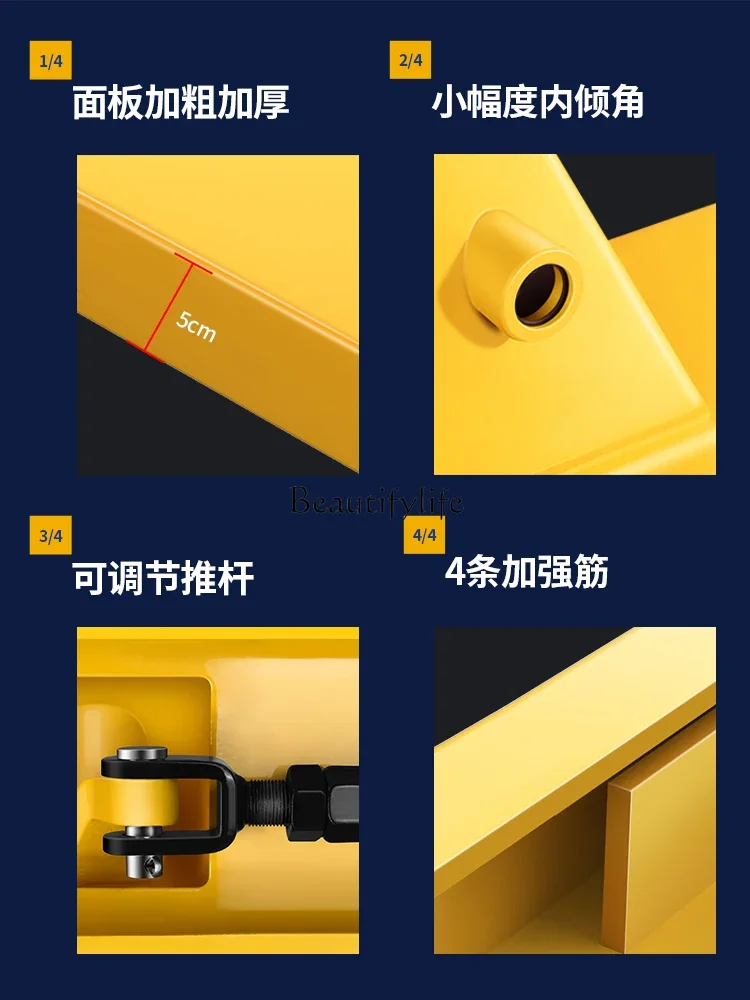 1/4
面板加粗加厚

5cm

2/4
小幅度内倾角

Beautifylife

3/4
可调节推杆

4/4
4条加强筋