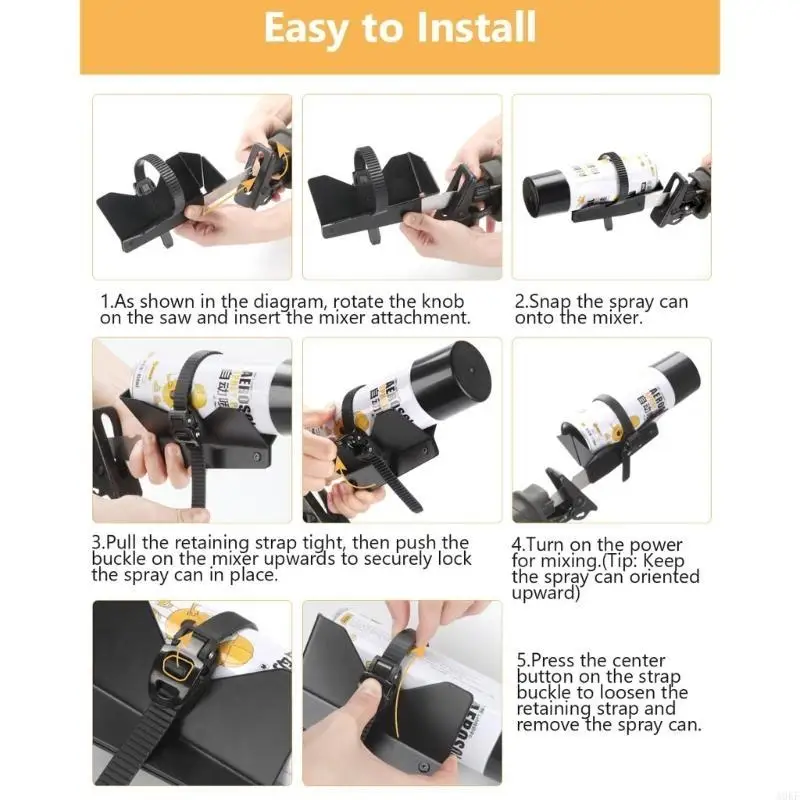 Easy to Install

1.As shown in the diagram, rotate the knob on the saw and insert the mixer attachment.

2.Snap the spray can onto the mixer.

3.Pull the retaining strap tight, then push the buckle on the mixer upwards to securely lock the spray can in place.

4.Turn on the power for mixing.(Tip: Keep the spray can oriented upward)

5.Press the center button on the strap buckle to loosen the retaining strap and remove the spray can.