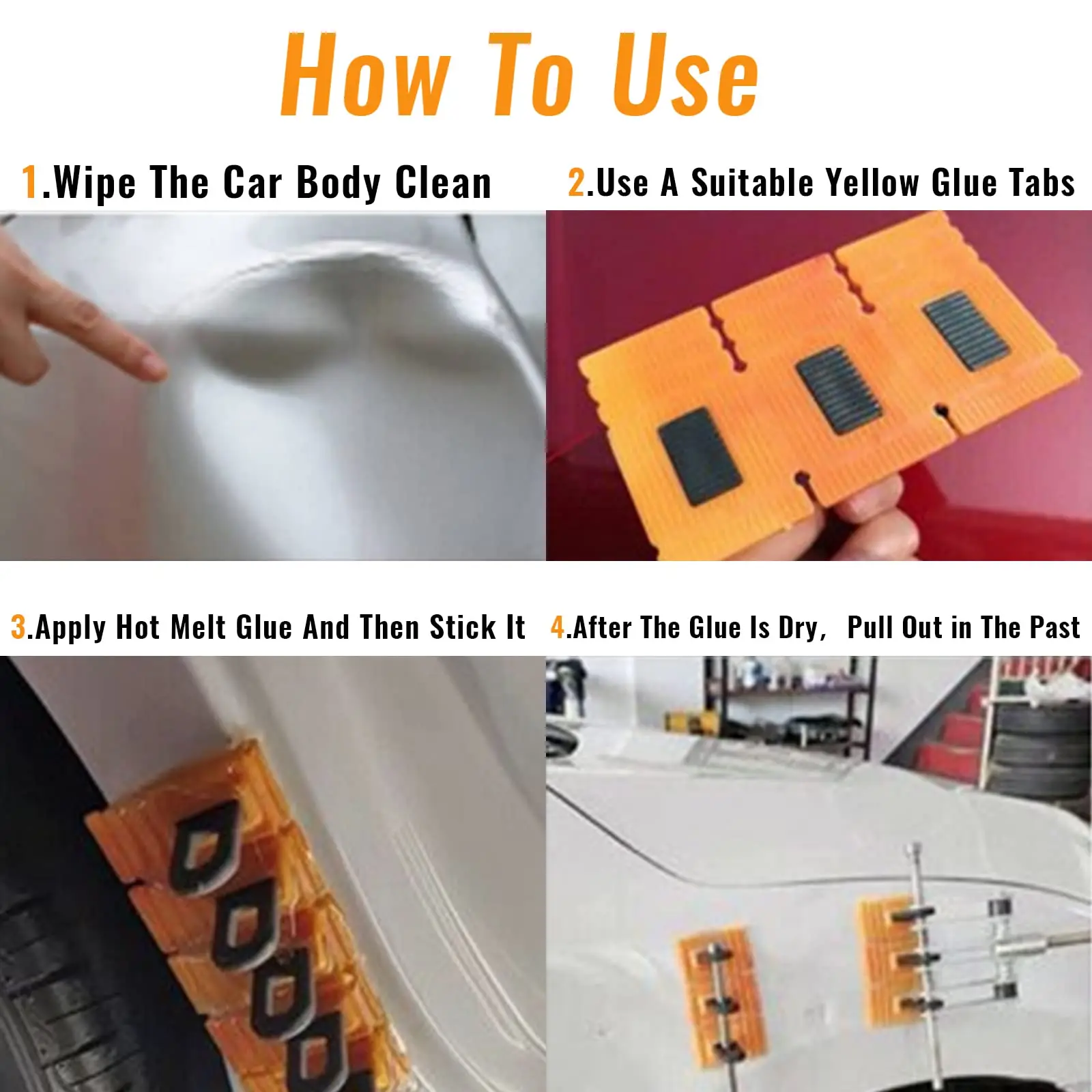 How To Use

1.Wipe The Car Body Clean

2.Use A Suitable Yellow Glue Tabs

3.Apply Hot Melt Glue And Then Stick It

4.After The Glue Is Dry, Pull Out in The Past