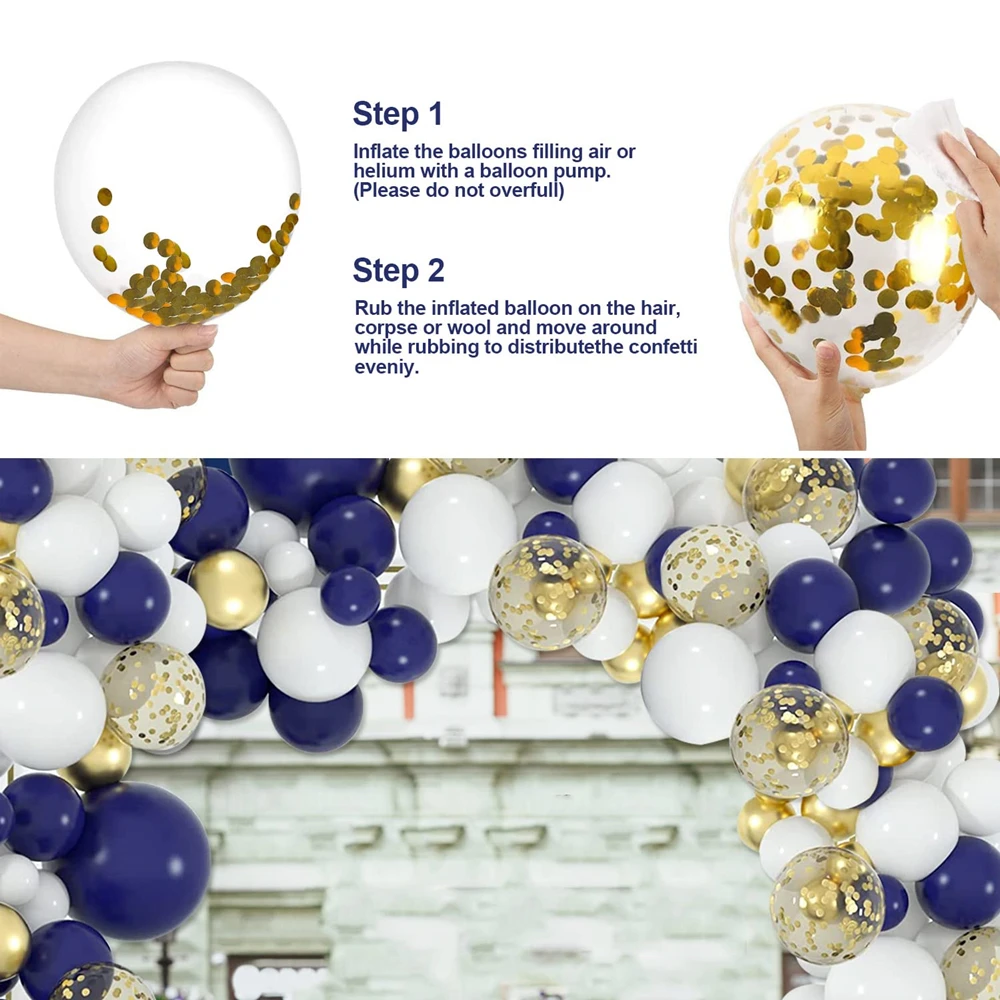 Step 1

Inflate the balloons filling air or helium with a balloon pump. (Please do not overfull)

Step 2

Rub the inflated balloon on the hair, corpse or wool and move around while rubbing to distributethe confetti eveniy.