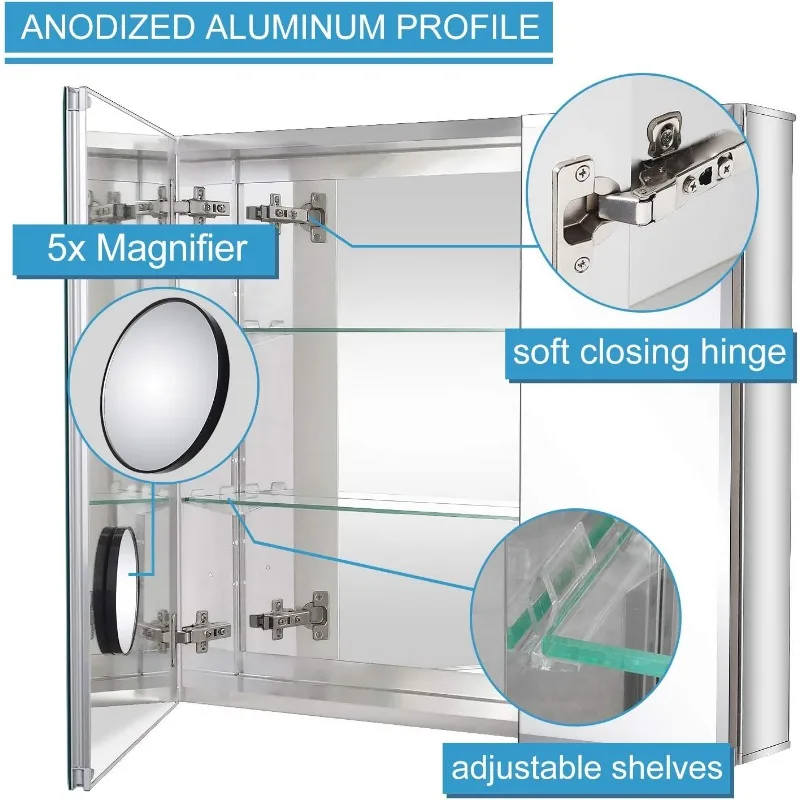 ANODIZED ALUMINUM PROFILE

5x Magnifier

soft closing hinge

adjustable shelves