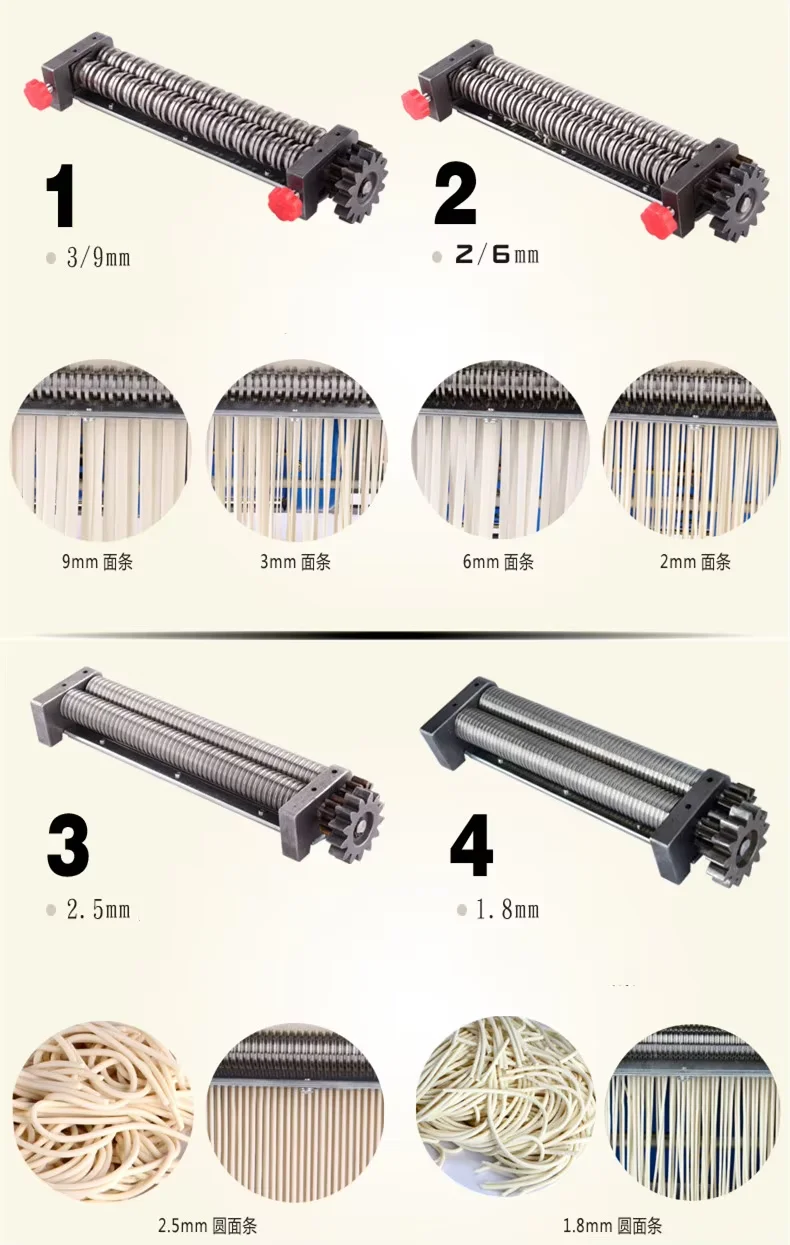 1

3/9mm

2

2/6mm

9mm 面条

3mm 面条

6mm 面条

2mm 面条

3

2.5mm

4

1.8mm

2.5mm 圆面条

1.8mm 圆面条