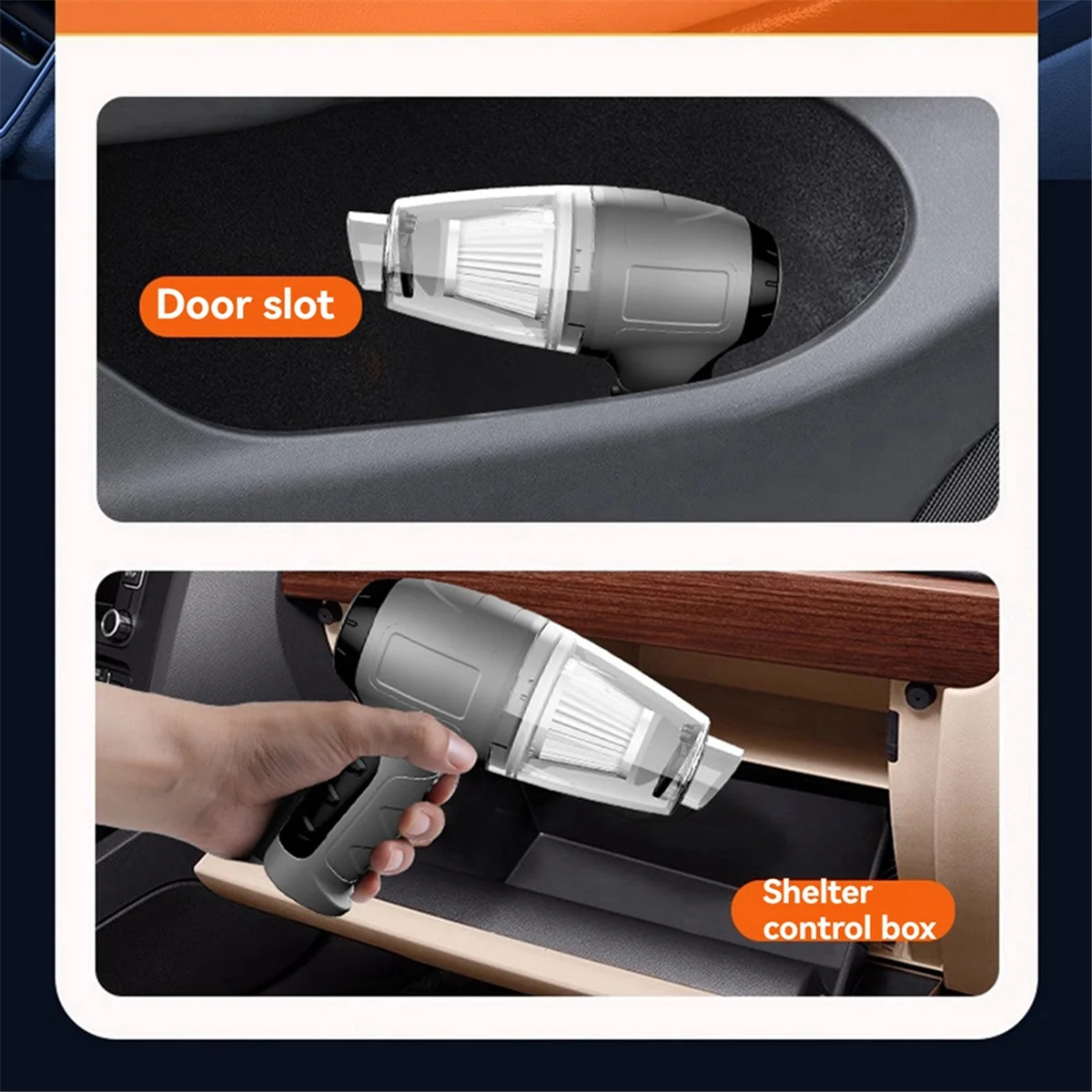 Door slot

Shelter control box