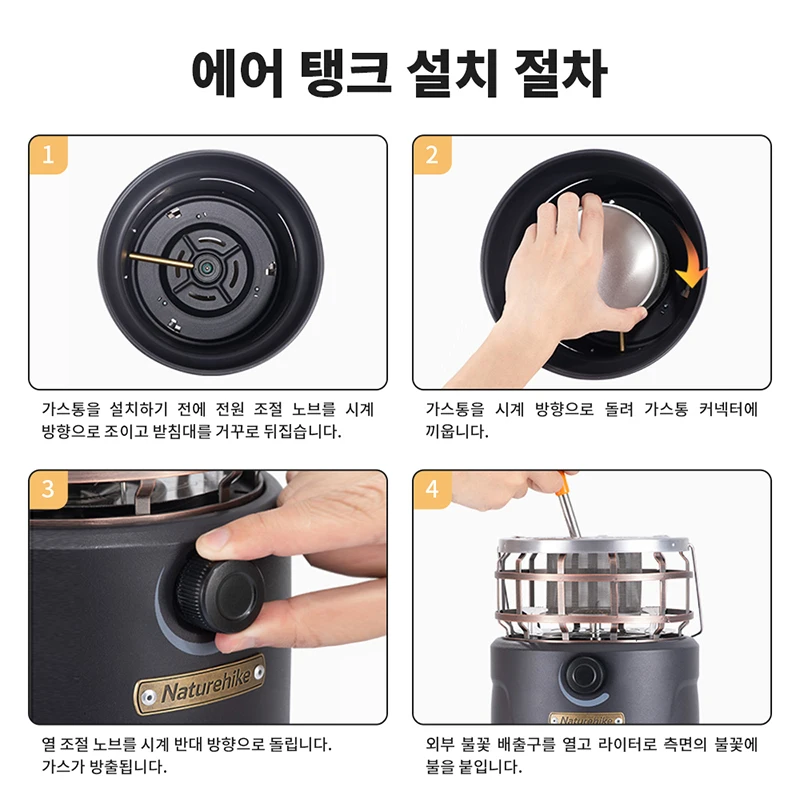 에어 탱크 설치 절차

1

가스통을 설치하기 전에 전원 조절 노브를 시계 방향으로 조이고 받침대를 거꾸로 뒤집습니다.

2

가스통을 시계 방향으로 돌려 가스통 커넥터에 끼웁니다.

3

Naturehike

열 조절 노브를 시계 반대 방향으로 돌립니다. 가스가 방출됩니다.

4

Naturehike

외부 불꽃 배출구를 열고 라이터로 측면의 불꽃에 불을 붙입니다.