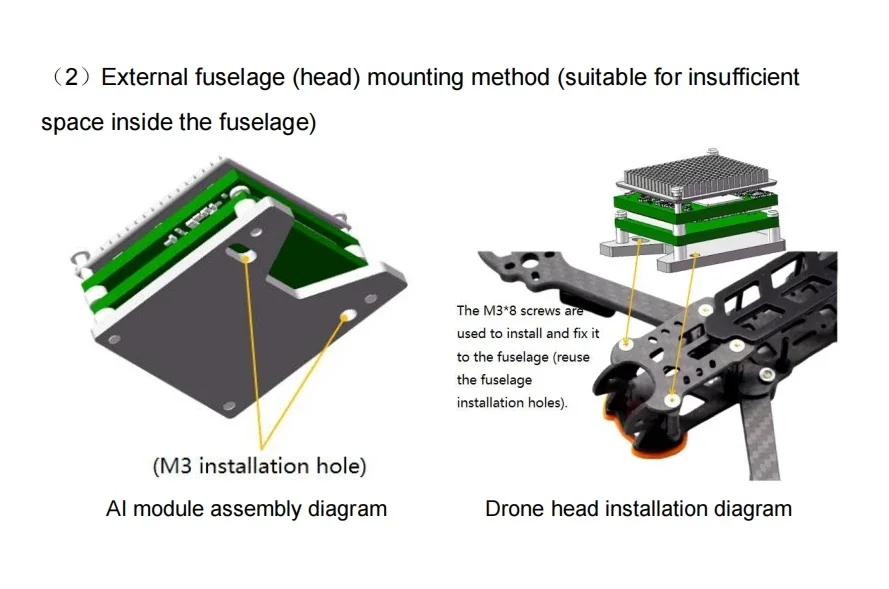 （2）External fuselage (head) mounting method (suitable for insufficient space inside the fuselage)

(M3 installation hole)

AI module assembly diagram

The M3*8 screws are used to install and fix it to the fuselage (reuse the fuselage installation holes).

Drone head installation diagram