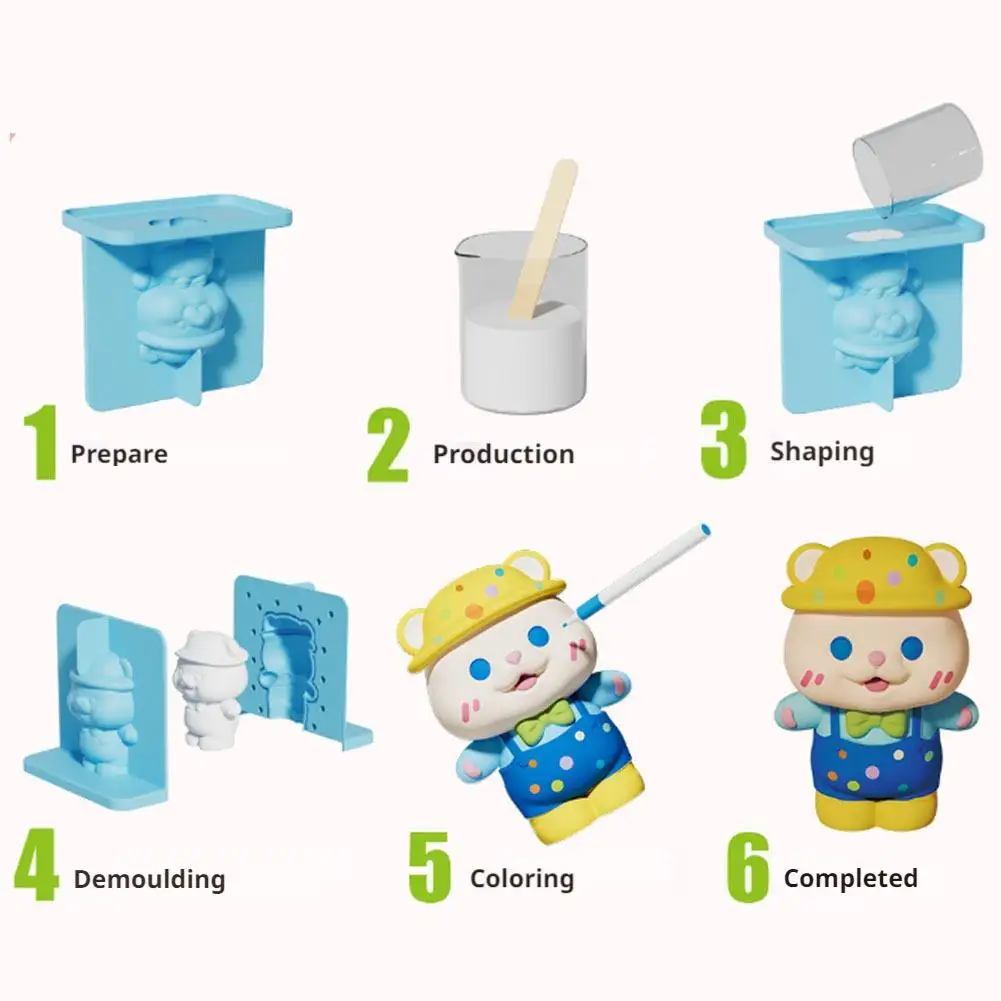 1 Prepare

2 Production

3 Shaping

4 Demoulding

5 Coloring

6 Completed