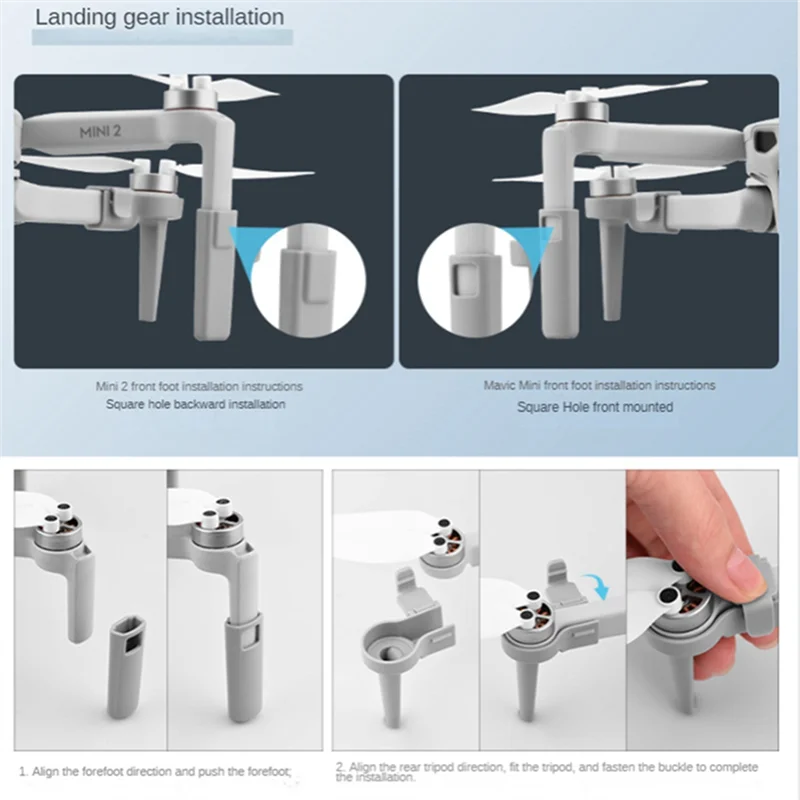 Landing gear installation

MINI 2

Mini 2 front foot installation instructions
Square hole backward installation

Mavic Mini front foot installation instructions
Square Hole front mounted

1. Align the forefoot direction and push the forefoot;

2. Align the rear tripod direction, fit the tripod, and fasten the buckle to complete the installation.