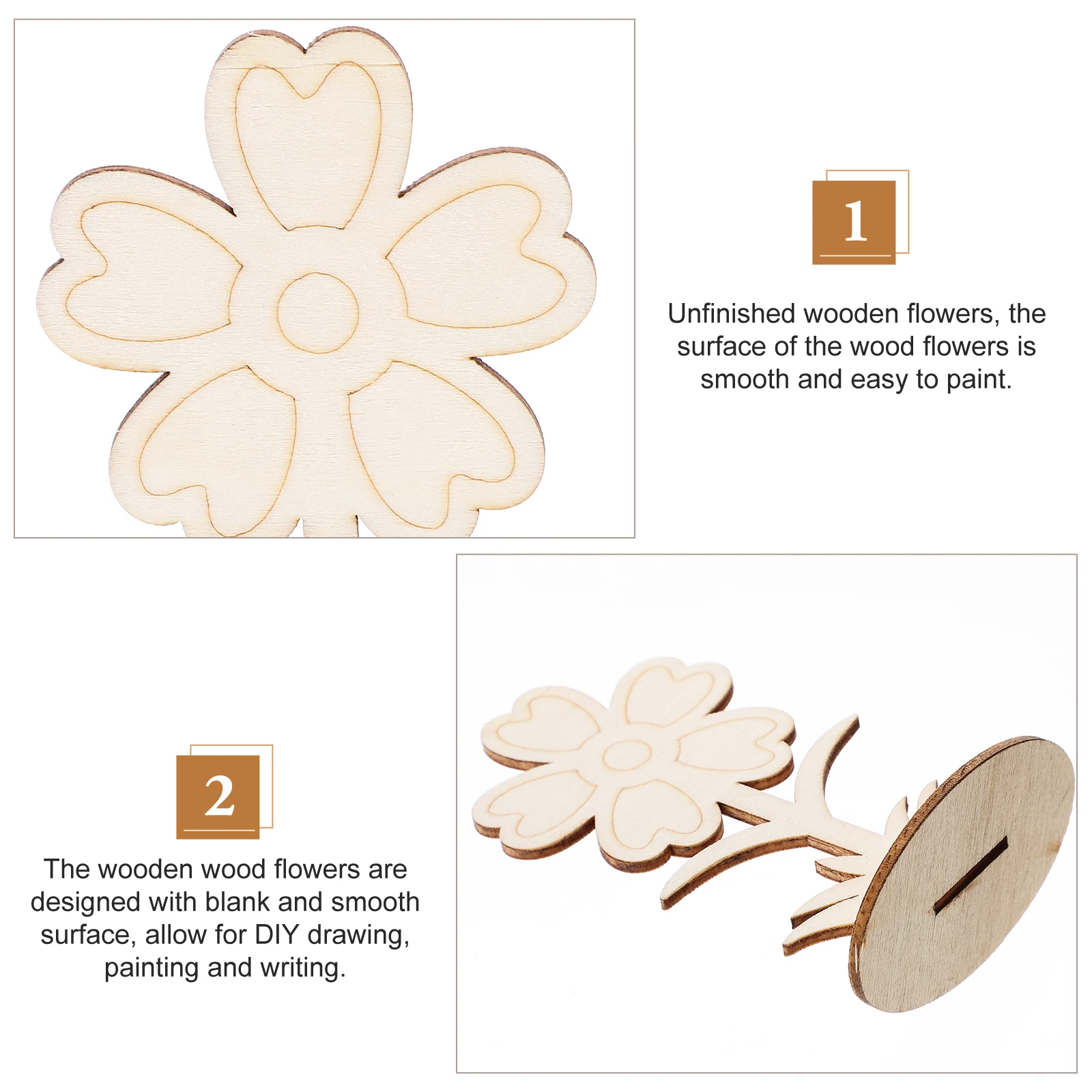 1

Unfinished wooden flowers, the surface of the wood flowers is smooth and easy to paint.

2

The wooden wood flowers are designed with blank and smooth surface, allow for DIY drawing, painting and writing.