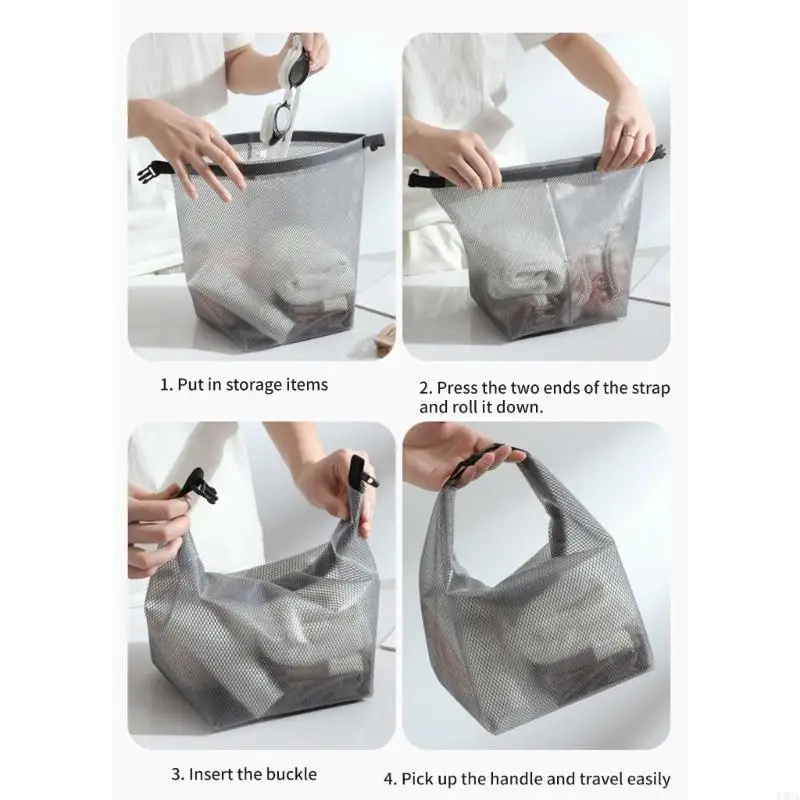 1. Put in storage items

2. Press the two ends of the strap and roll it down.

3. Insert the buckle

4. Pick up the handle and travel easily