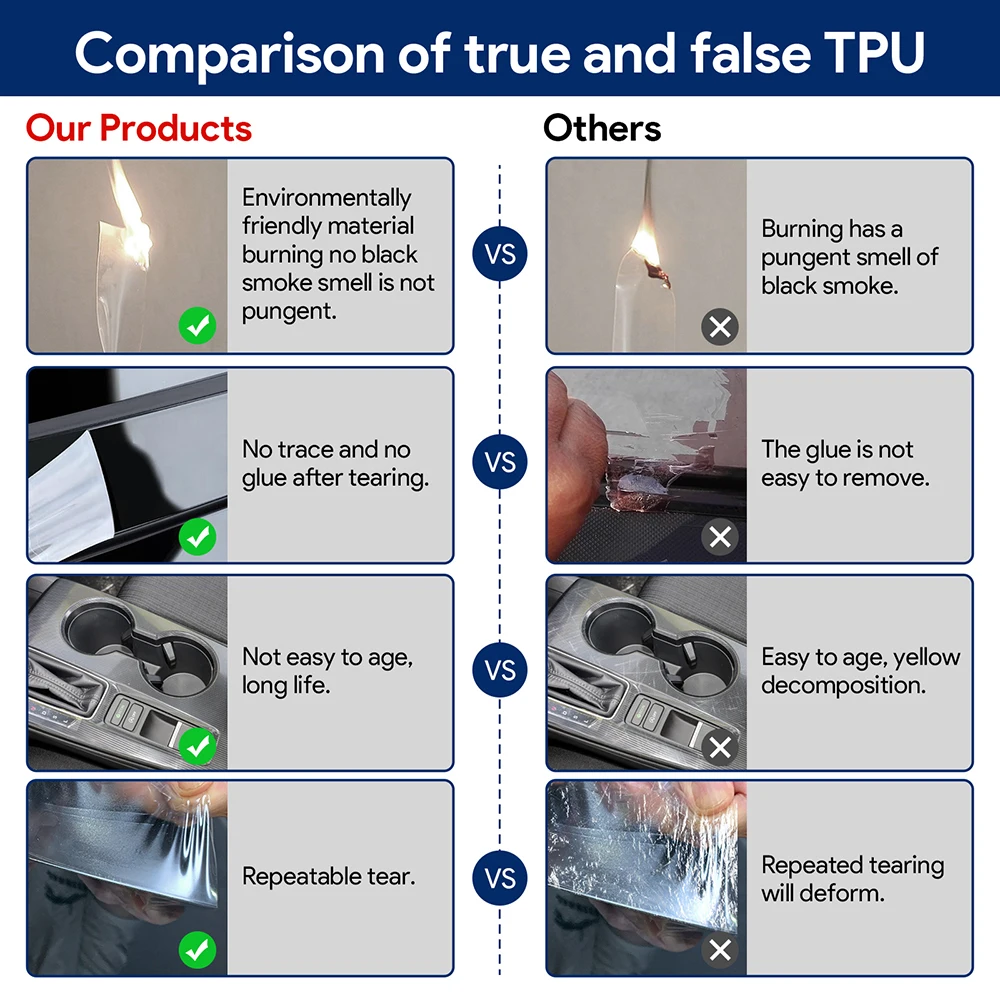 Comparison of true and false TPU

Our Products

Environmentally friendly material burning no black smoke smell is not pungent.

No trace and no glue after tearing.

Not easy to age, long life.

Repeatable tear.

VS

VS

VS

VS

Others

Burning has a pungent smell of black smoke.

The glue is not easy to remove.

Easy to age, yellow decomposition.

Repeated tearing will deform.