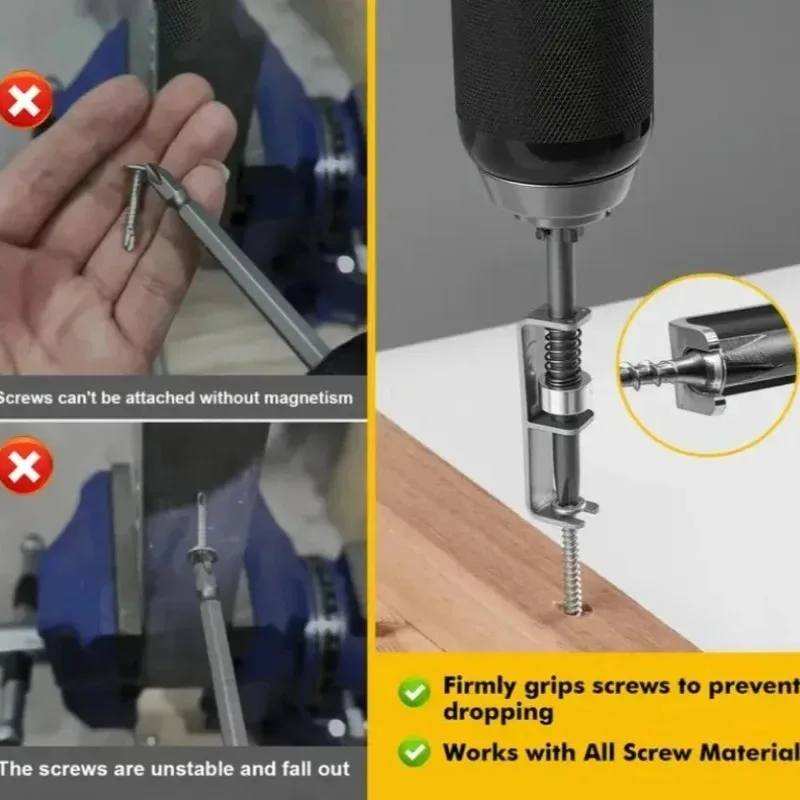 Screws can't be attached without magnetism

The screws are unstable and fall out

Firmly grips screws to prevent dropping

Works with All Screw Material