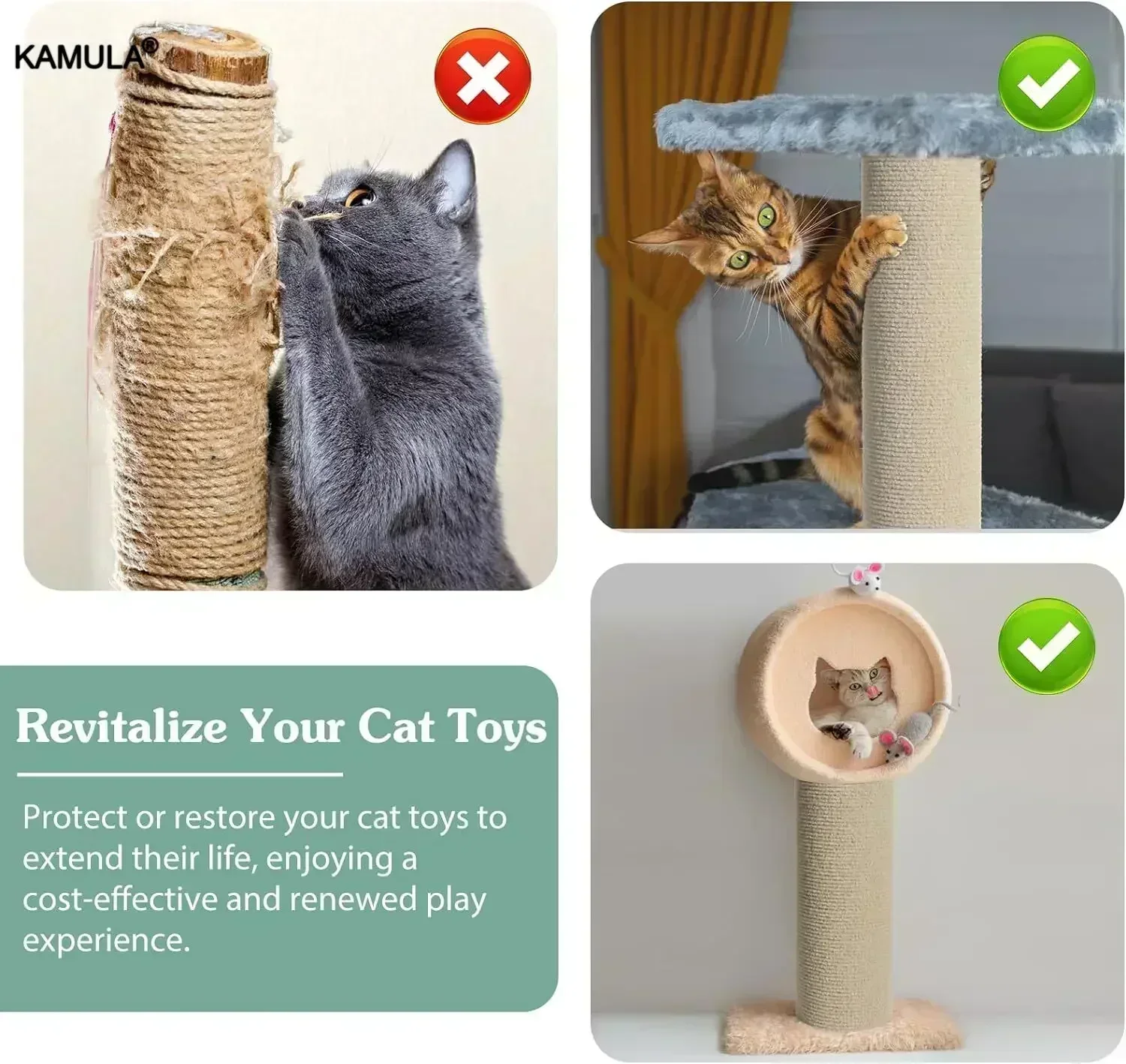 KAMULA®

Revitalize Your Cat Toys

Protect or restore your cat toys to extend their life, enjoying a cost-effective and renewed play experience.