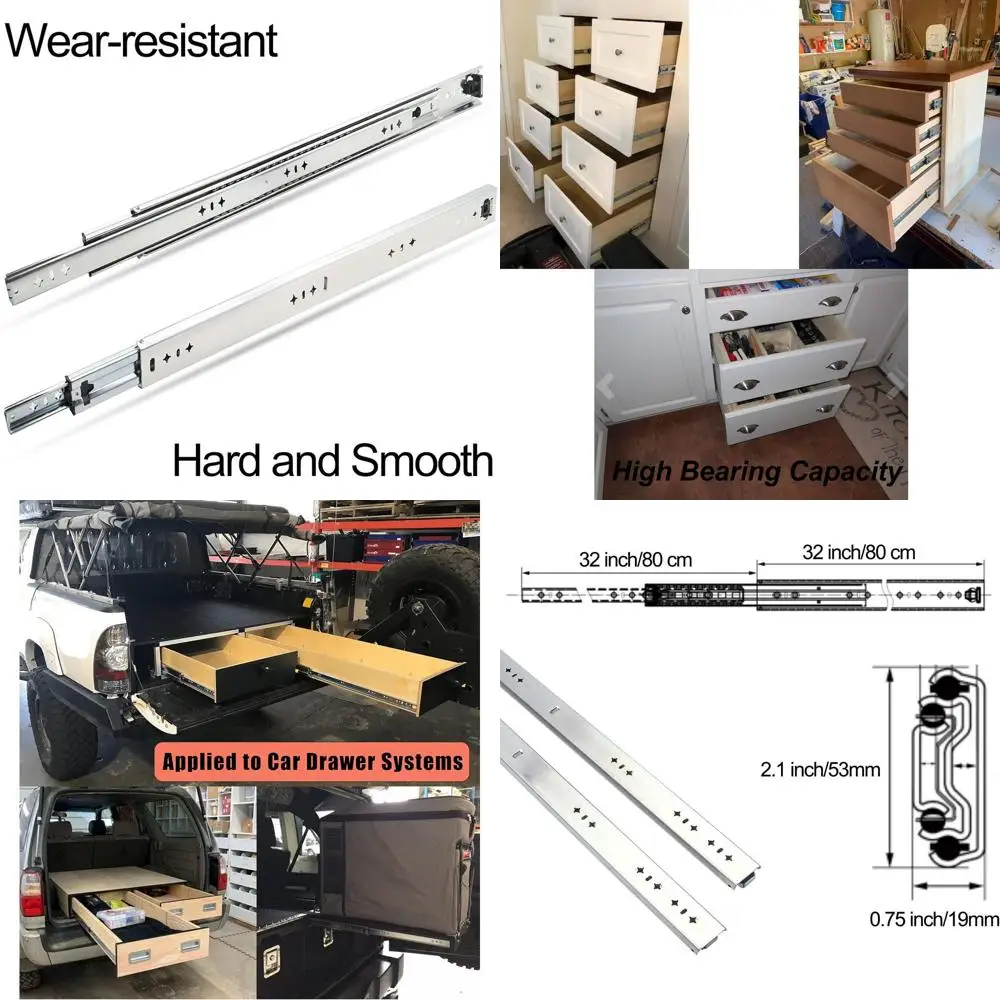 Wear-resistant

Hard and Smooth

High Bearing Capacity

Applied to Car Drawer Systems

32 inch/80 cm

32 inch/80 cm

2.1 inch/53mm

0.75 inch/19mm