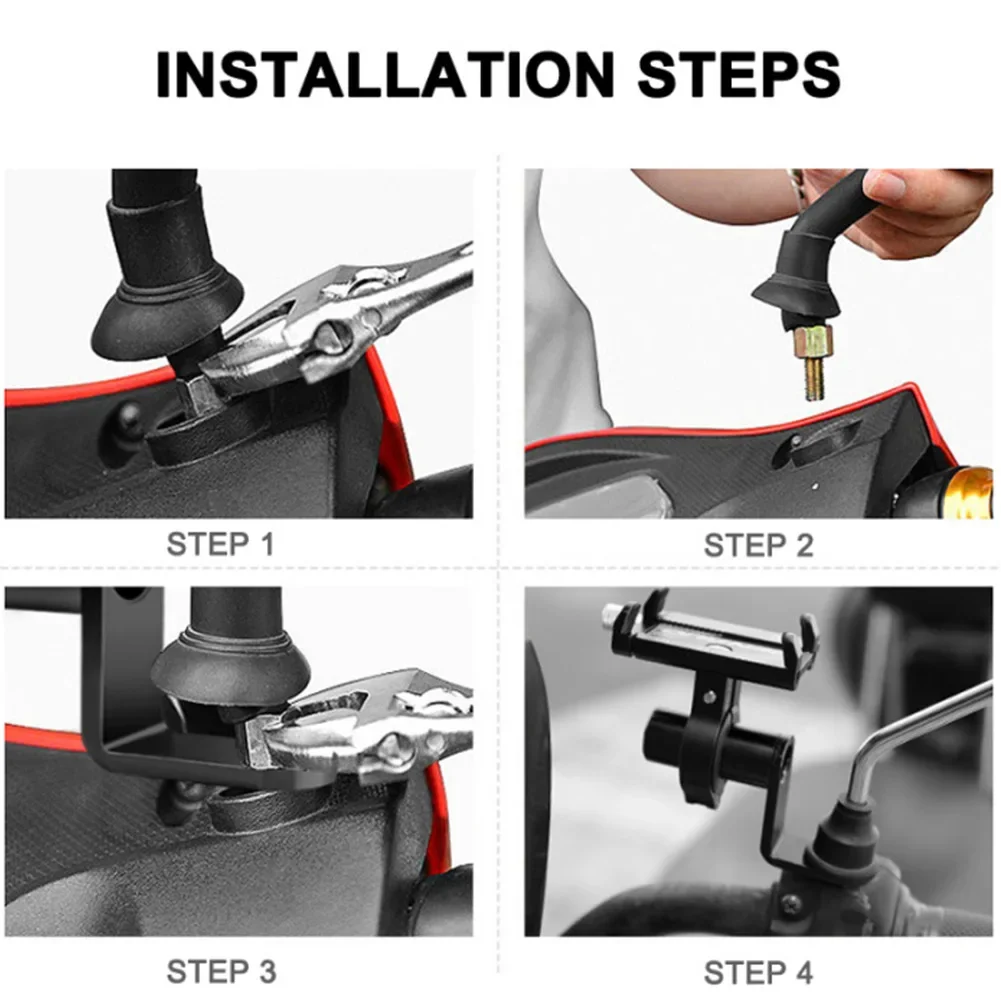 INSTALLATION STEPS

STEP 1

STEP 2

STEP 3

STEP 4