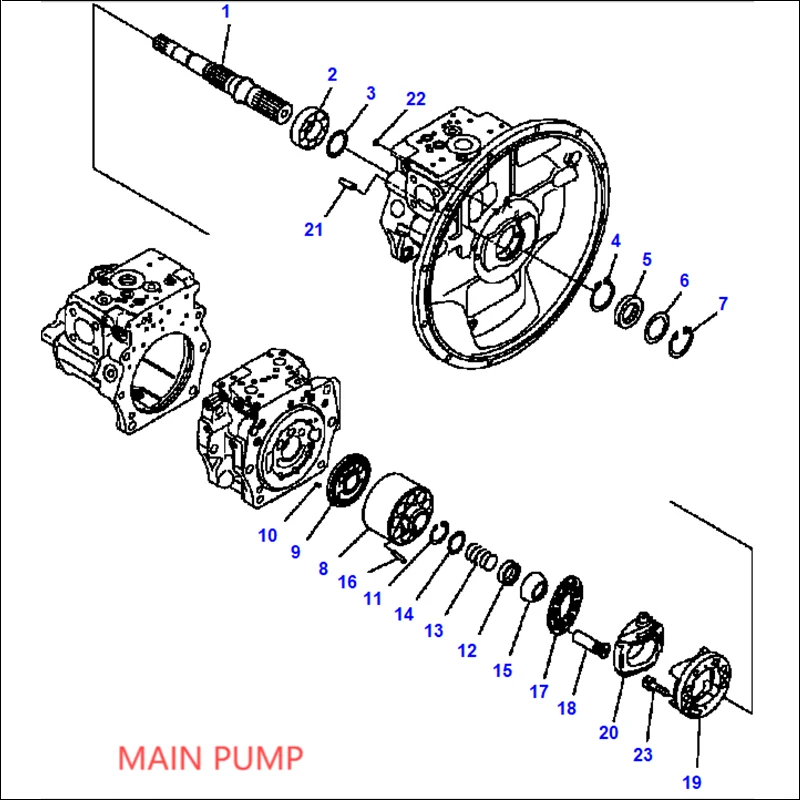 1
2
3
22
21
4
5
6
7
10
9
8
16
11
14
13
12
15
17
18
20
23
19
MAIN PUMP