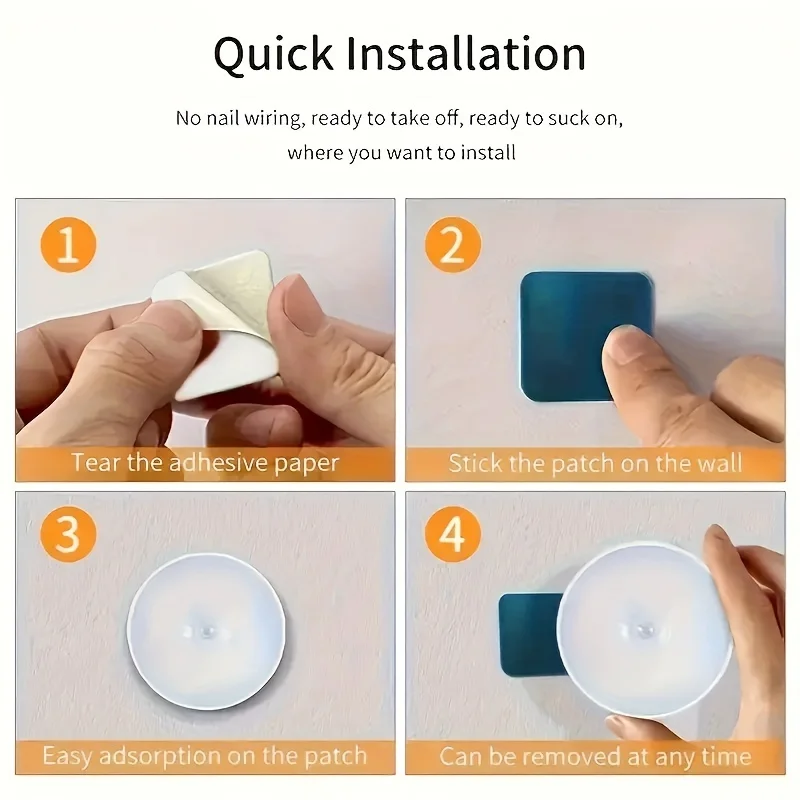 Quick Installation

No nail wiring, ready to take off, ready to suck on, where you want to install

1

Tear the adhesive paper

2

Stick the patch on the wall

3

Easy adsorption on the patch

4

Can be removed at any time