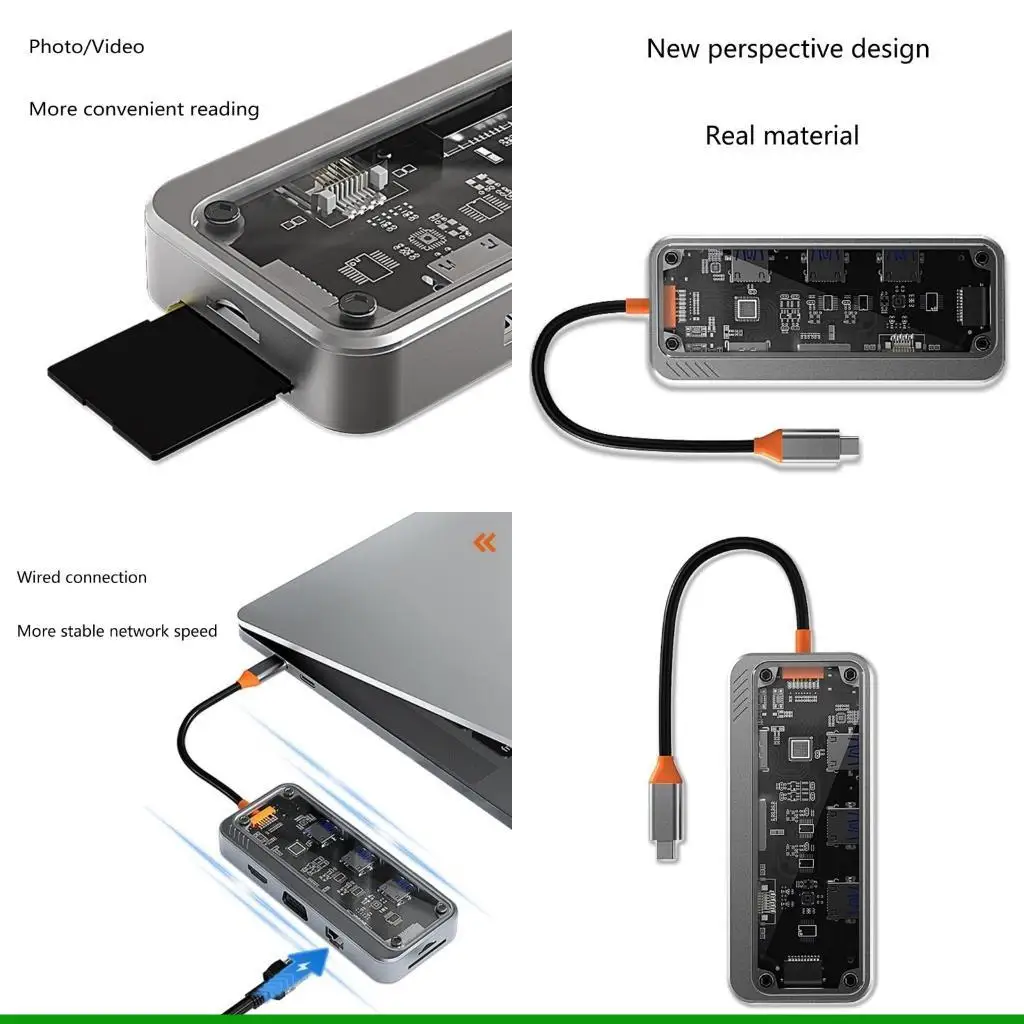 Photo/Video

More convenient reading

New perspective design

Real material

Wired connection

More stable network speed