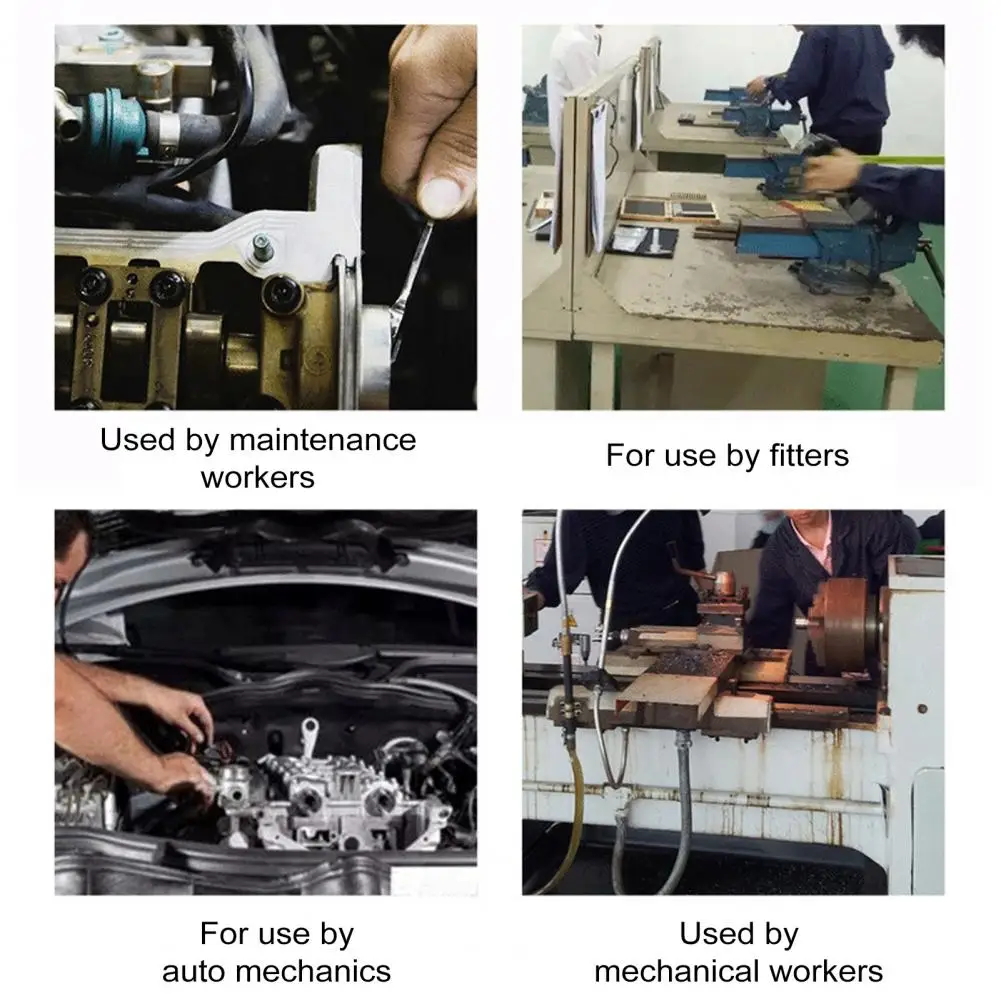 Used by maintenance workers

For use by fitters

For use by auto mechanics

Used by mechanical workers