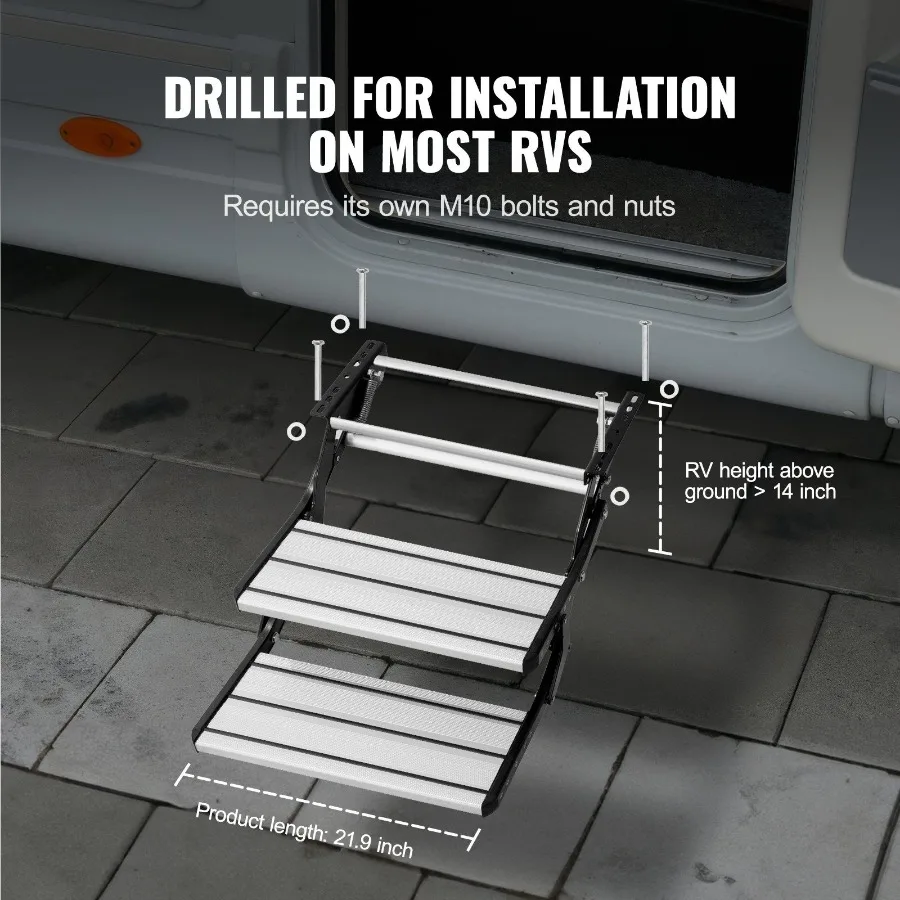 DRILLED FOR INSTALLATION ON MOST RVS

Requires its own M10 bolts and nuts

RV height above ground > 14 inch

Product length: 21.9 inch