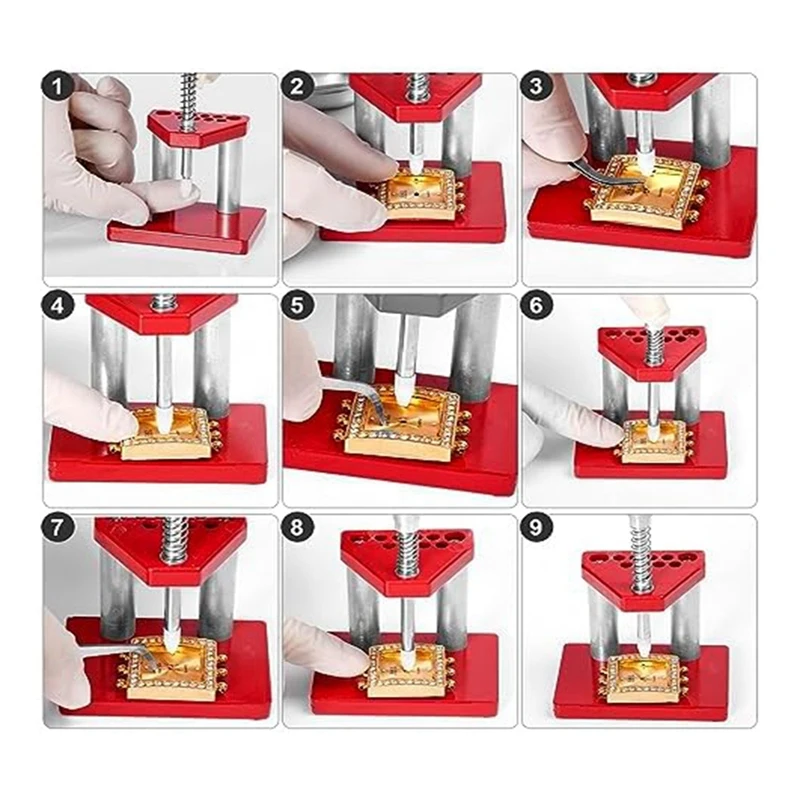 1
2
3
4
5
6
7
8
9